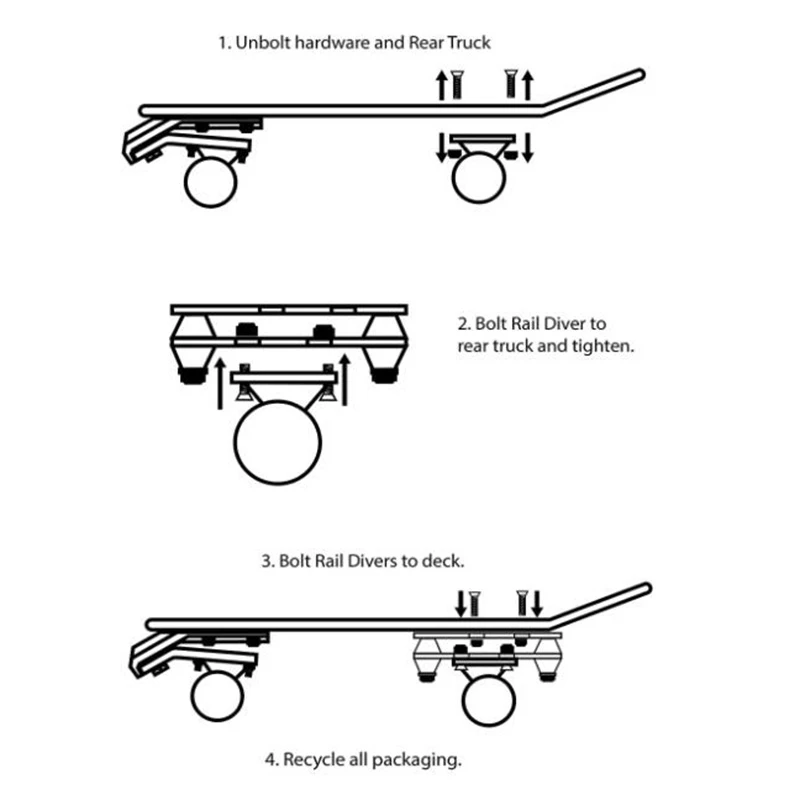 1. Unbolt hardware and Rear Truck

2. Bolt Rail Diver to rear truck and tighten.

3. Bolt Rail Divers to deck.

4. Recycle all packaging.