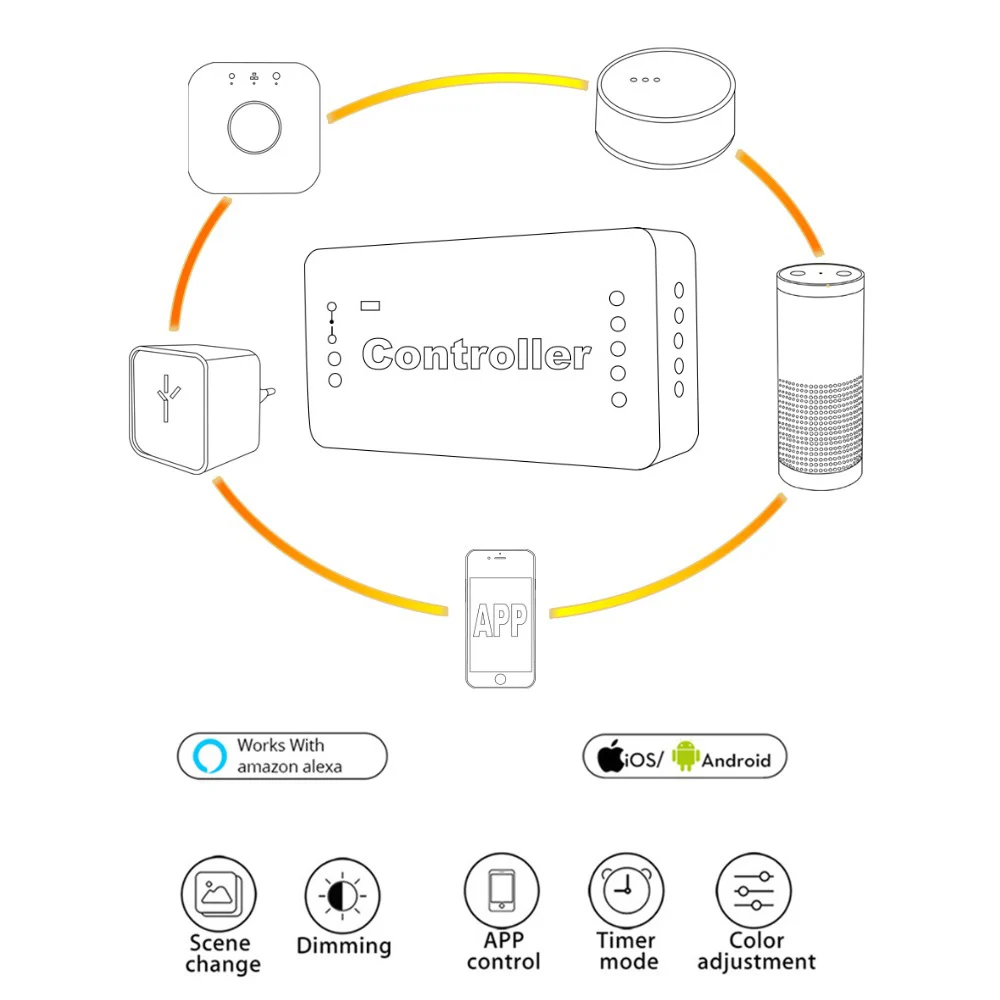 Controller

APP

Works With
amazon alexa

iOS/ Android

Scene change

Dimming

APP control

Timer mode

Color adjustment