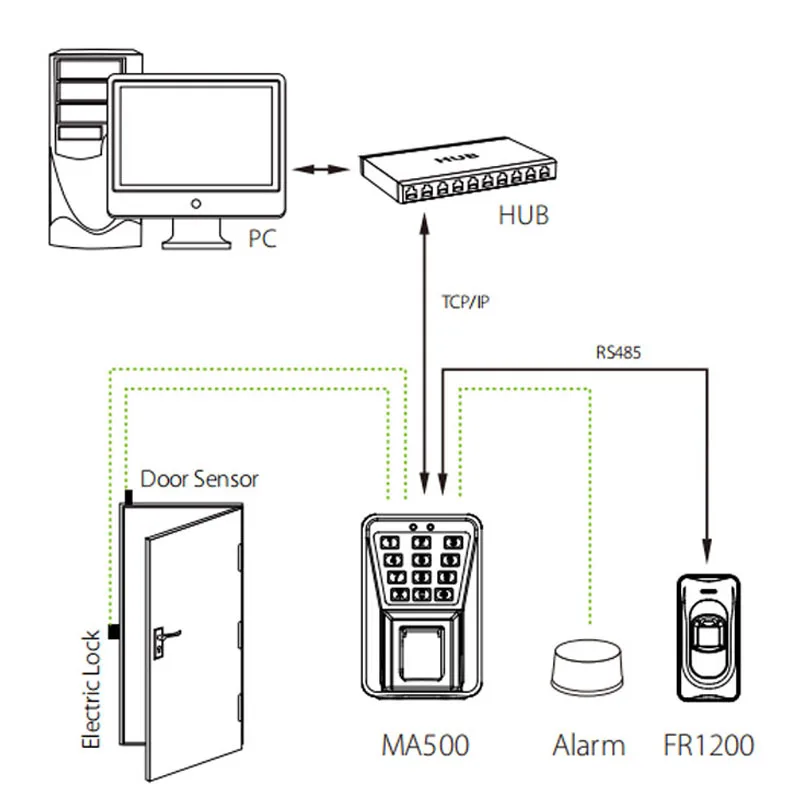 HUB
PC
HUB
TCP/IP
RS485
Door Sensor
Electric Lock
MA500
Alarm
FR1200