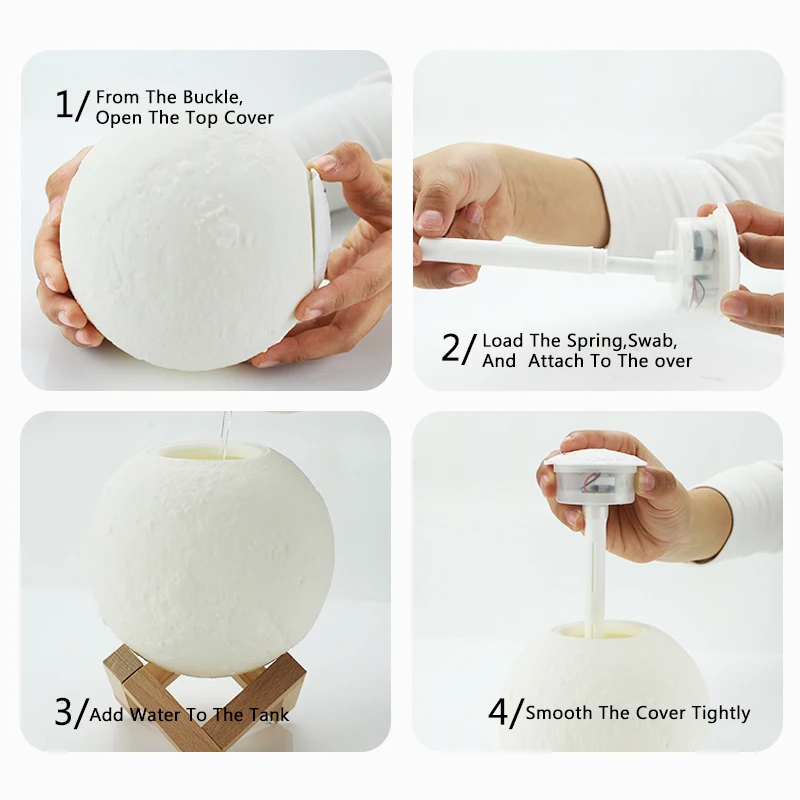 1/ From The Buckle, Open The Top Cover

2/ Load The Spring,Swab, And Attach To The over

3/ Add Water To The Tank

4/ Smooth The Cover Tightly