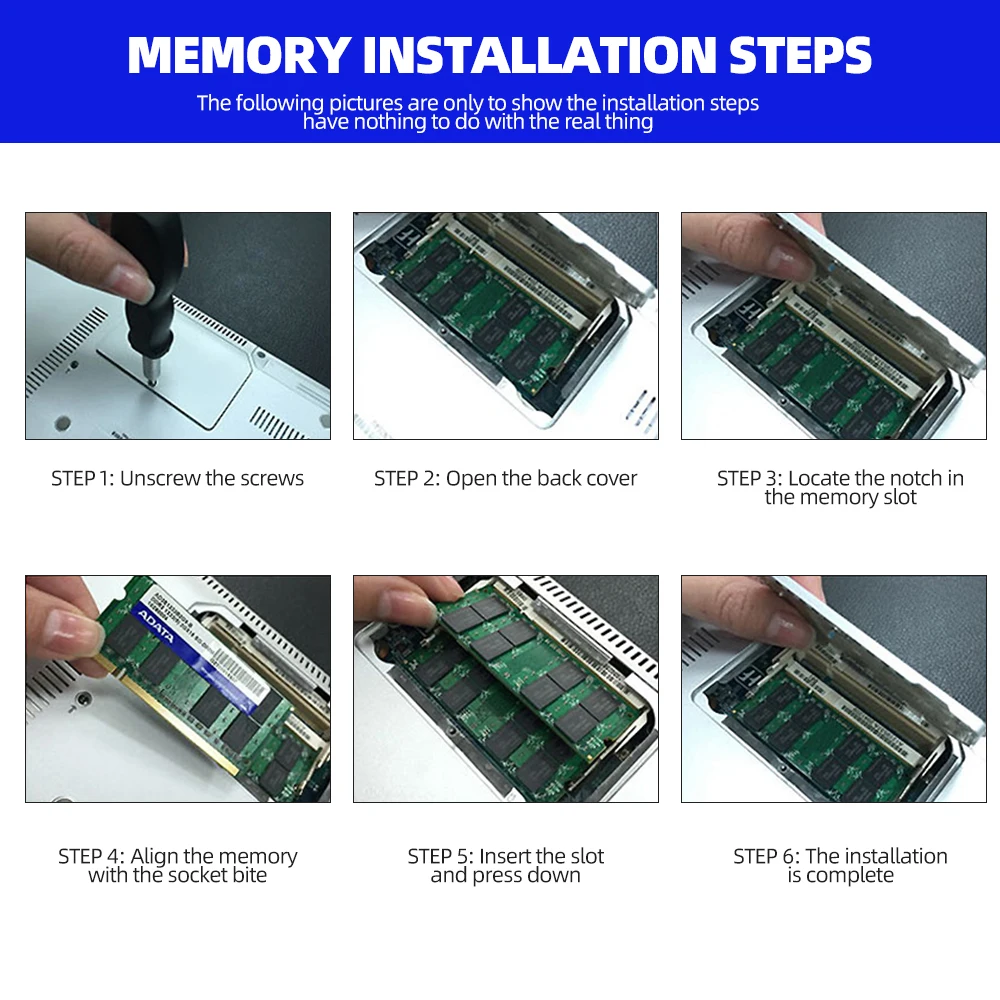 MEMORY INSTALLATION STEPS

The following pictures are only to show the installation steps have nothing to do with the real thing

STEP 1: Unscrew the screws

STEP 2: Open the back cover

STEP 3: Locate the notch in the memory slot

ADATA

STEP 4: Align the memory with the socket bite

STEP 5: Insert the slot and press down

STEP 6: The installation is complete