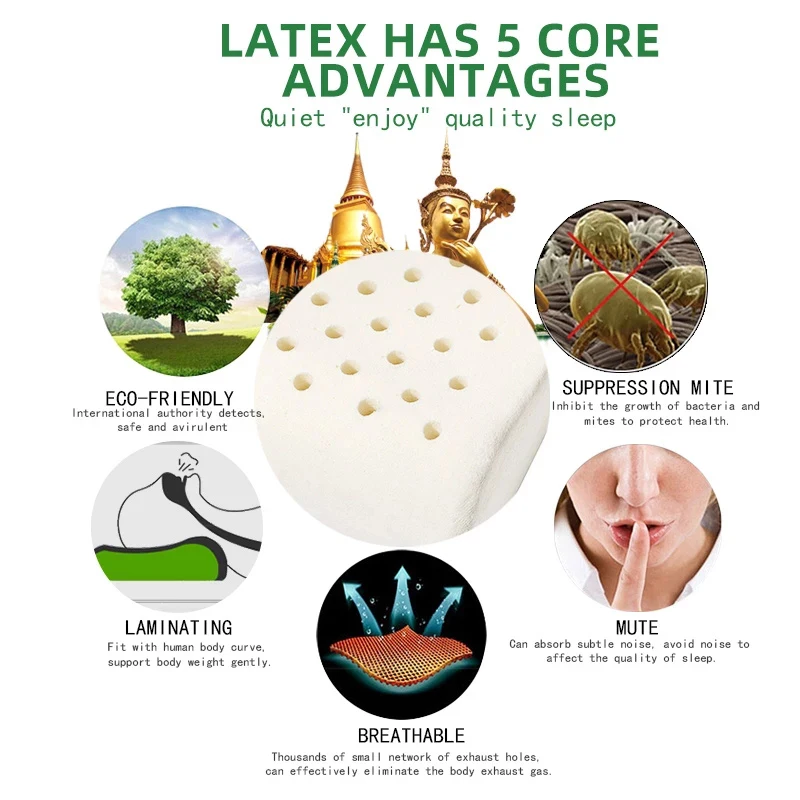 LATEX HAS 5 CORE ADVANTAGES
Quiet "enjoy" quality sleep

ECO-FRIENDLY
International authority detects, safe and avirulent

SUPPRESSION MITE
Inhibit the growth of bacteria and mites to protect health.

LAMINATING
Fit with human body curve, support body weight gently.

MUTE
Can absorb subtle noise, avoid noise to affect the quality of sleep.

BREATHABLE
Thousands of small network of exhaust holes, can effectively eliminate the body exhaust gas.