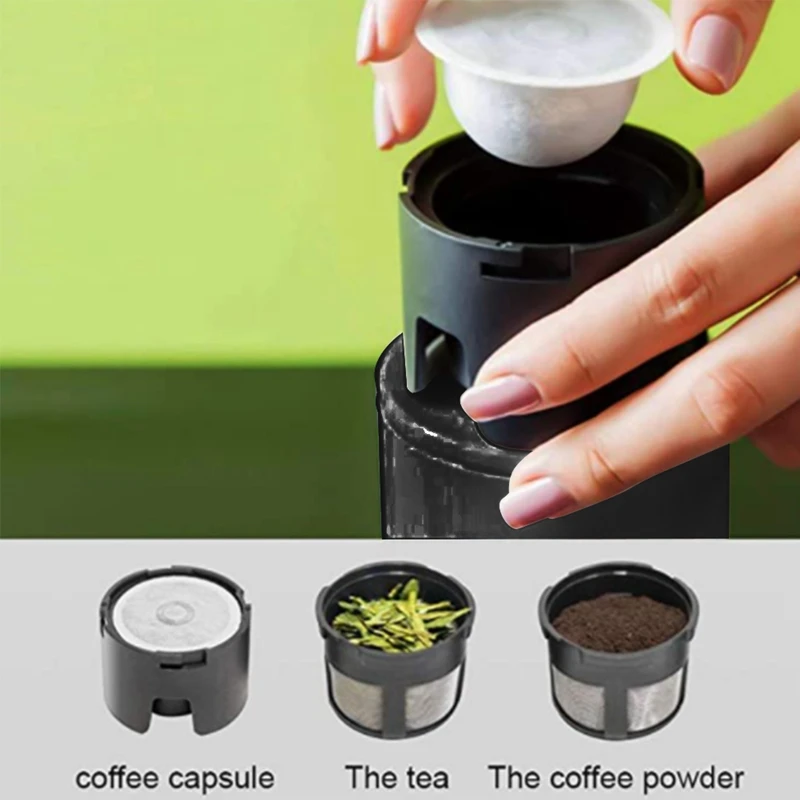 coffee capsule The tea The coffee powder