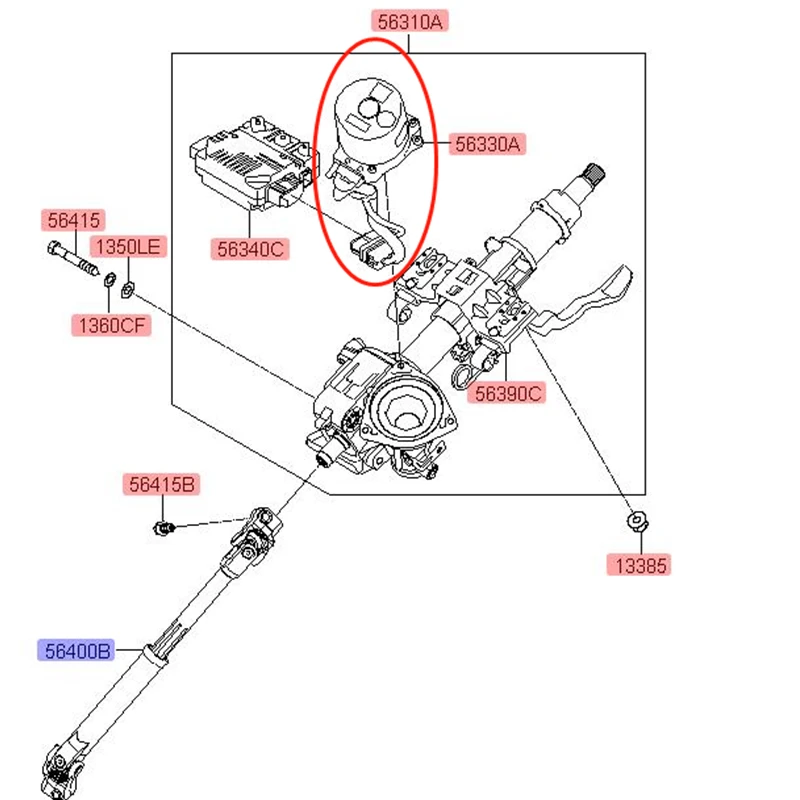 56310A
56330A
56415
1350LE
56340C
1360CF
56390C
56415B
13385
56400B