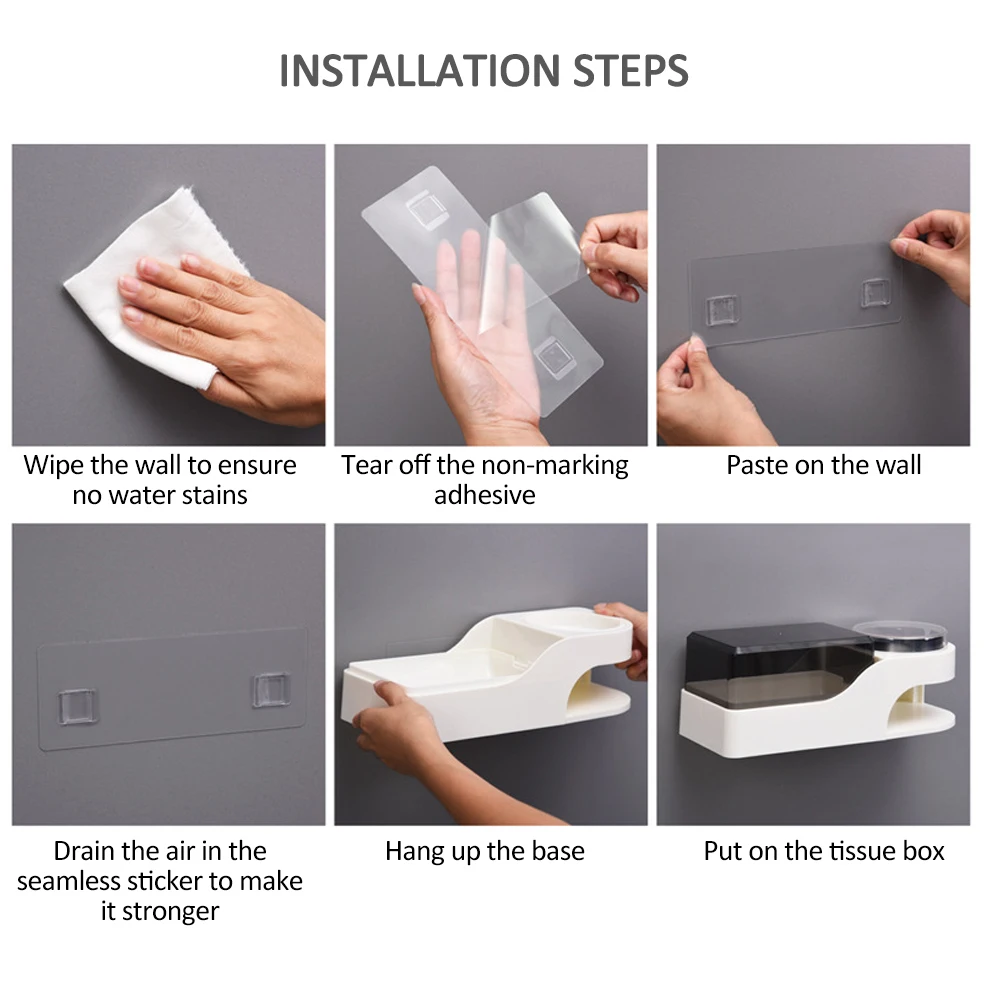 INSTALLATION STEPS

Wipe the wall to ensure no water stains

Tear off the non-marking adhesive

Paste on the wall

Drain the air in the seamless sticker to make it stronger

Hang up the base

Put on the tissue box