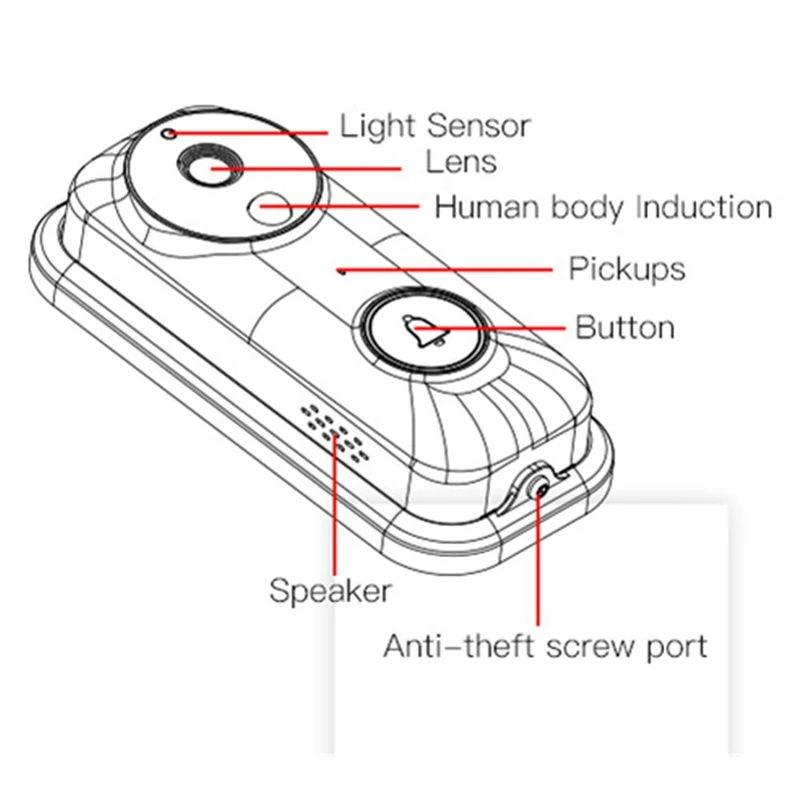 Light Sensor
Lens
Human body Induction
Pickups
Button
Speaker
Anti-theft screw port