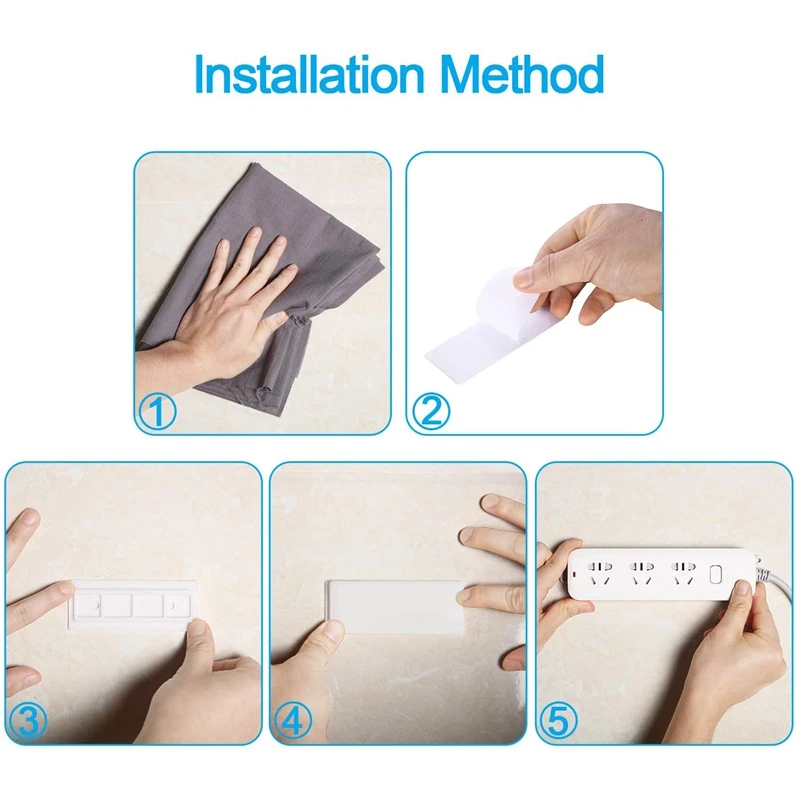 Installation Method

①

②

③

④

⑤