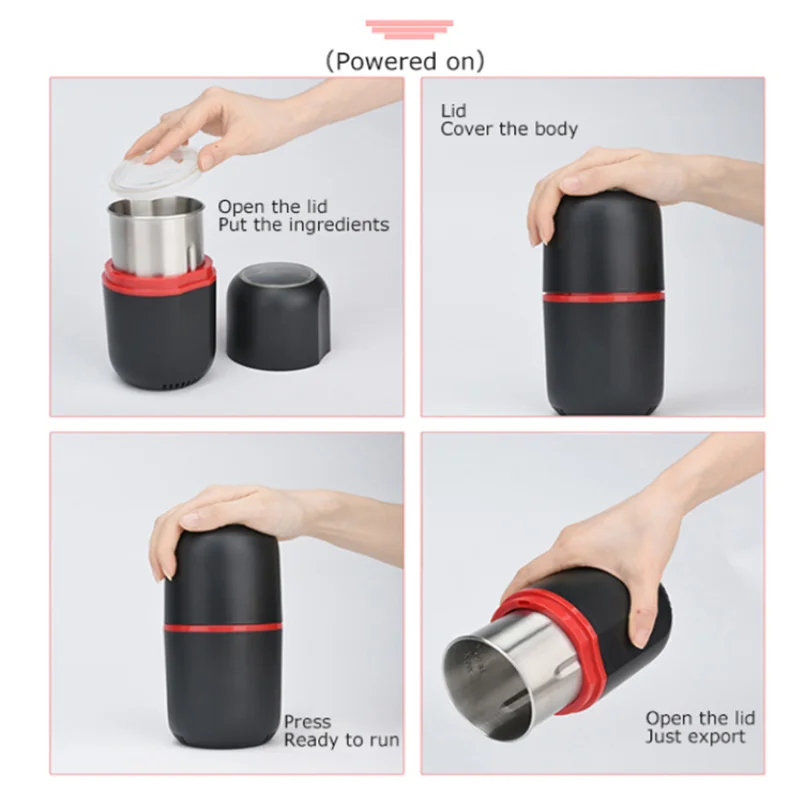 (Powered on)

Open the lid
Put the ingredients

Lid
Cover the body

Press
Ready to run

Open the lid
Just export