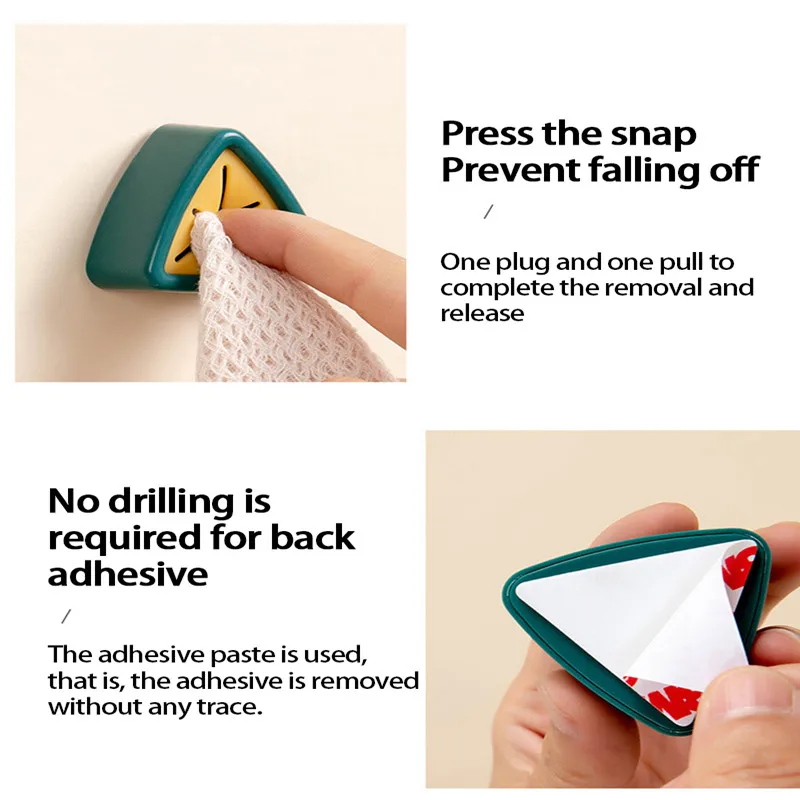 Press the snap
Prevent falling off

/

One plug and one pull to complete the removal and release

No drilling is required for back adhesive

/

The adhesive paste is used, that is, the adhesive is removed without any trace.