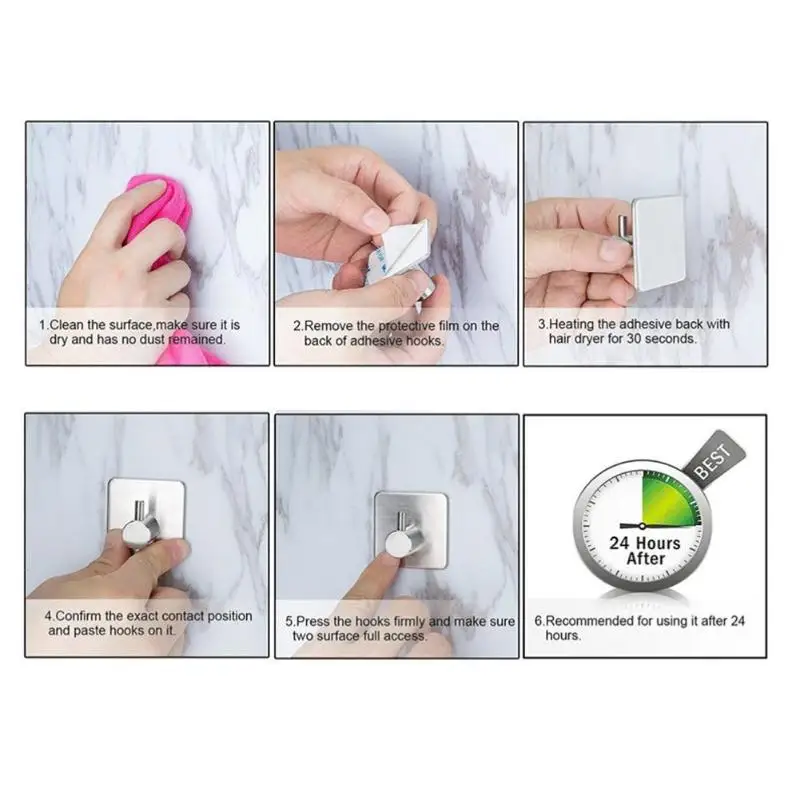 1.Clean the surface,make sure it is dry and has no dust remained.

2.Remove the protective film on the back of adhesive hooks.

3.Heating the adhesive back with hair dryer for 30 seconds.

4.Confirm the exact contact position and paste hooks on it.

5.Press the hooks firmly and make sure two surface full access.

BEST

24 Hours After

6.Recommended for using it after 24 hours.