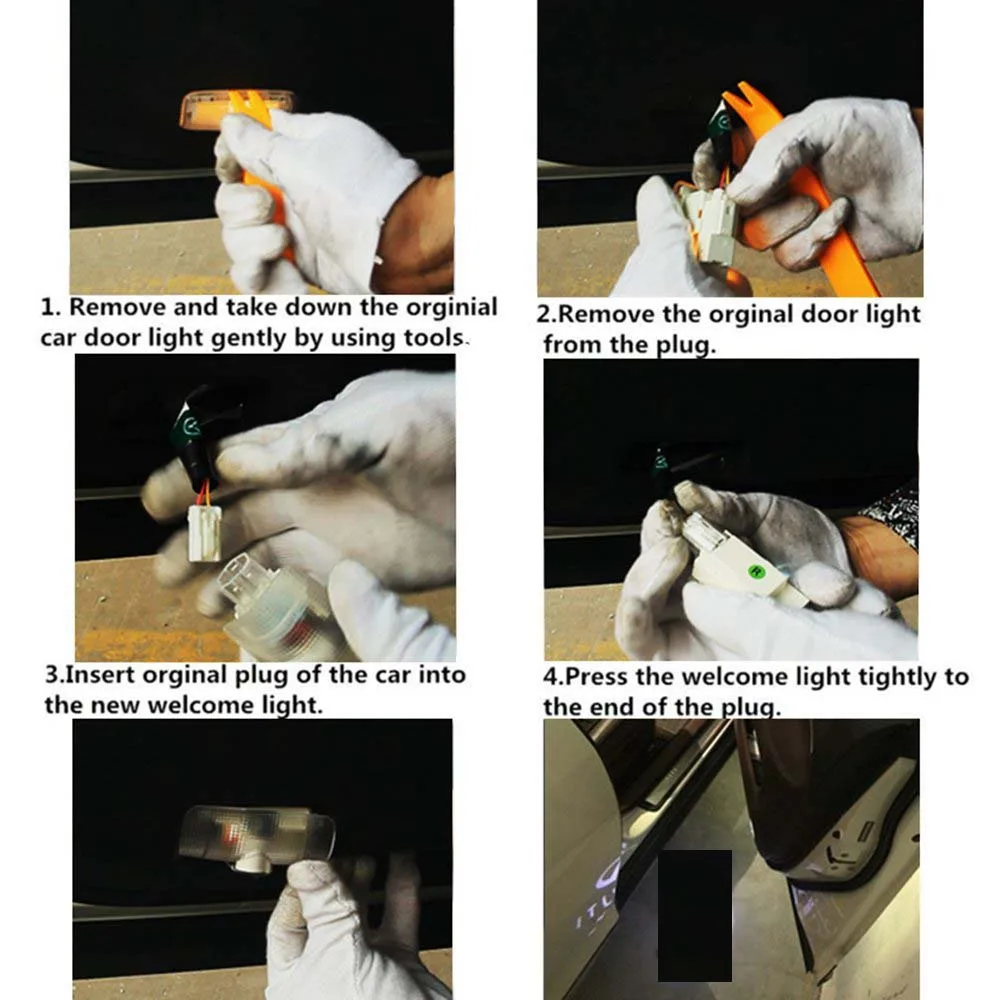 1. Remove and take down the orginial car door light gently by using tools.

2.Remove the orginal door light from the plug.

3.Insert orginal plug of the car into the new welcome light.

4.Press the welcome light tightly to the end of the plug.