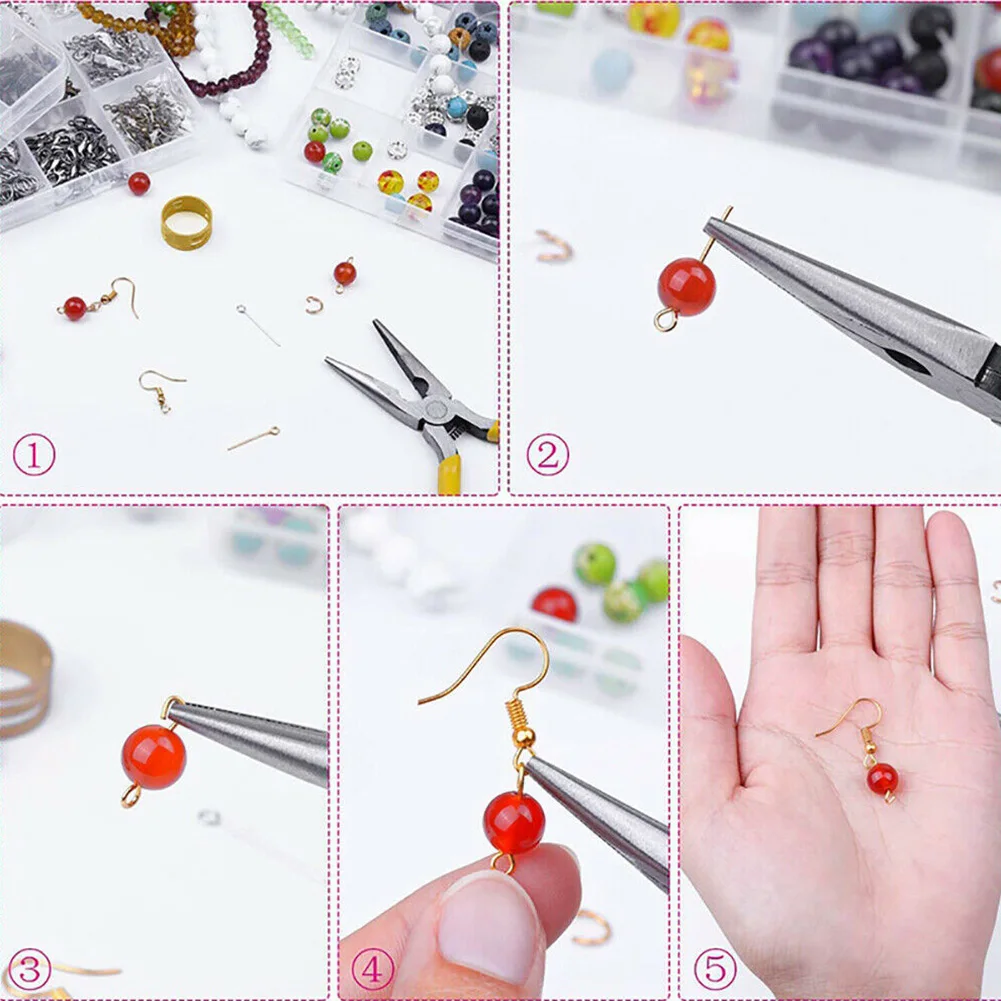 ①

②

③

④

⑤