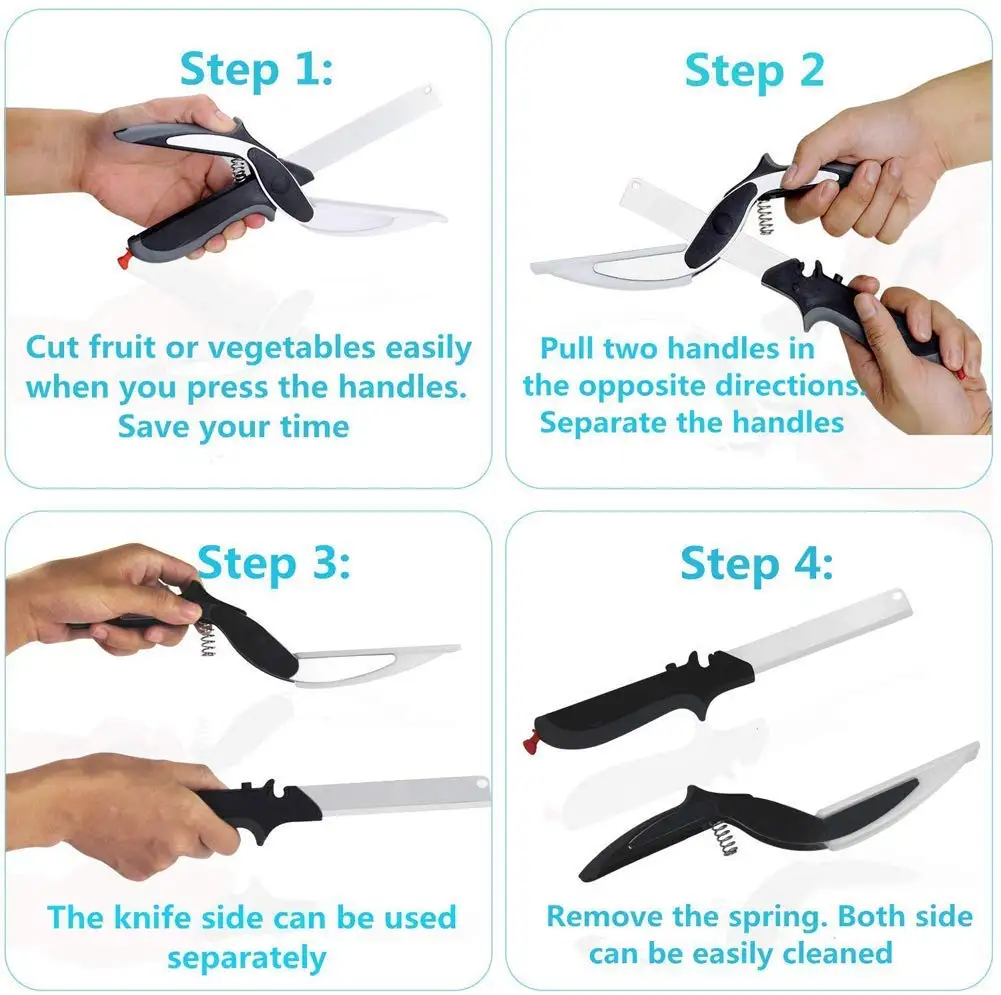 Step 1:

Cut fruit or vegetables easily when you press the handles. Save your time

Step 2

Pull two handles in the opposite directions. Separate the handles

Step 3:

The knife side can be used separately

Step 4:

Remove the spring. Both side can be easily cleaned