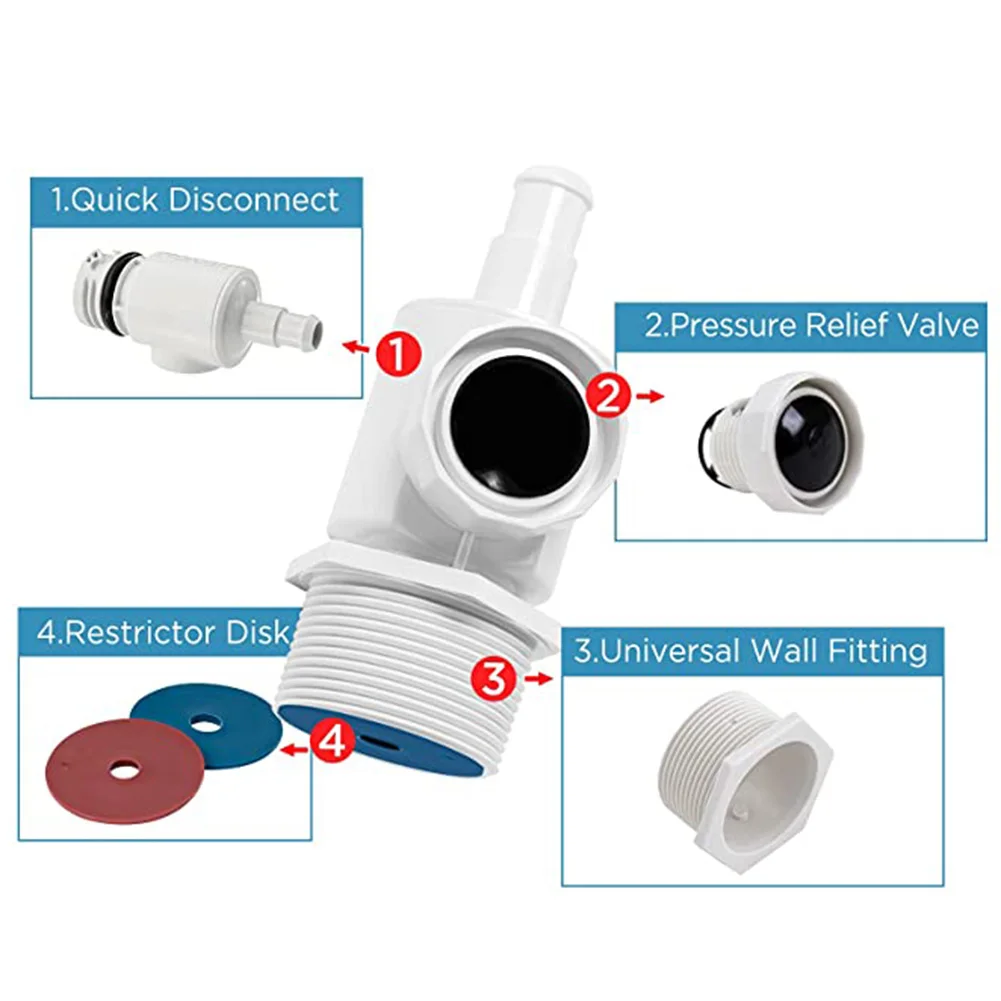 1.Quick Disconnect

1

2.Pressure Relief Valve

2

4.Restrictor Disk

3

3.Universal Wall Fitting

4