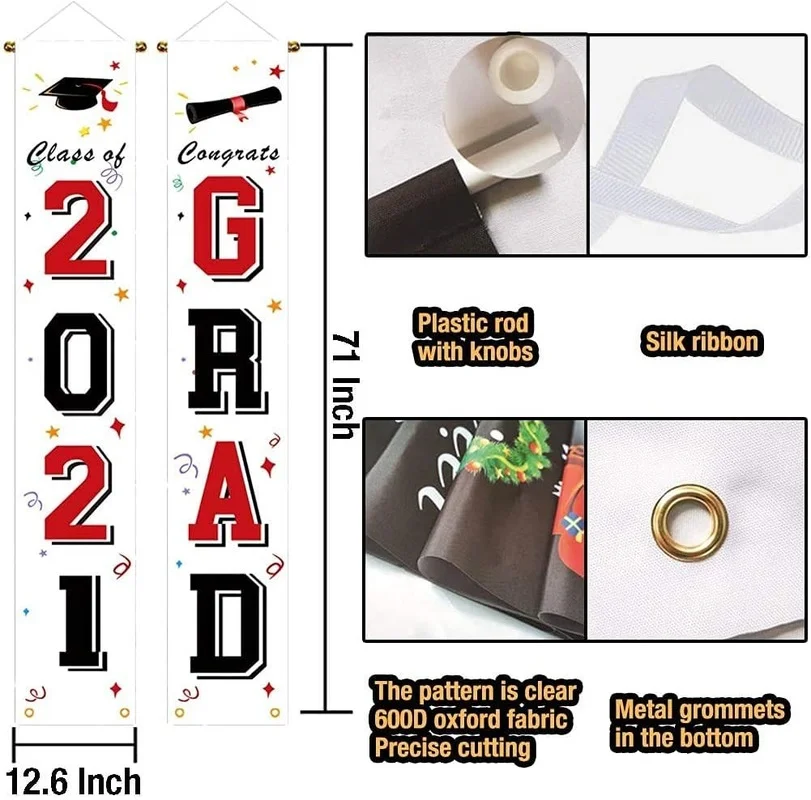 Class of
2
0
2
1

Congrats
G
R
A
D

71 Inch

12.6 Inch

Plastic rod with knobs

Silk ribbon

The pattern is clear
600D oxford fabric
Precise cutting

Metal grommets in the bottom