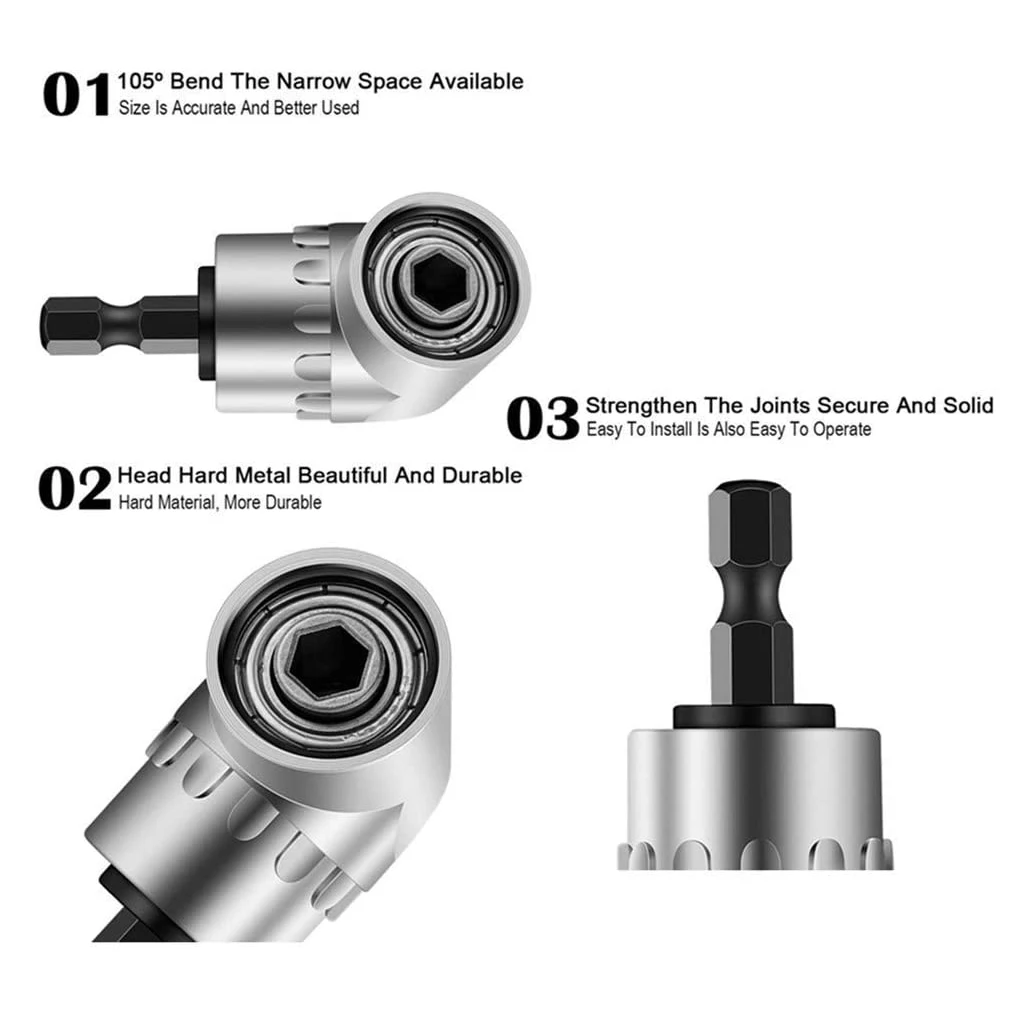 01 105º Bend The Narrow Space Available
Size Is Accurate And Better Used

03 Strengthen The Joints Secure And Solid
Easy To Install Is Also Easy To Operate

02 Head Hard Metal Beautiful And Durable
Hard Material, More Durable