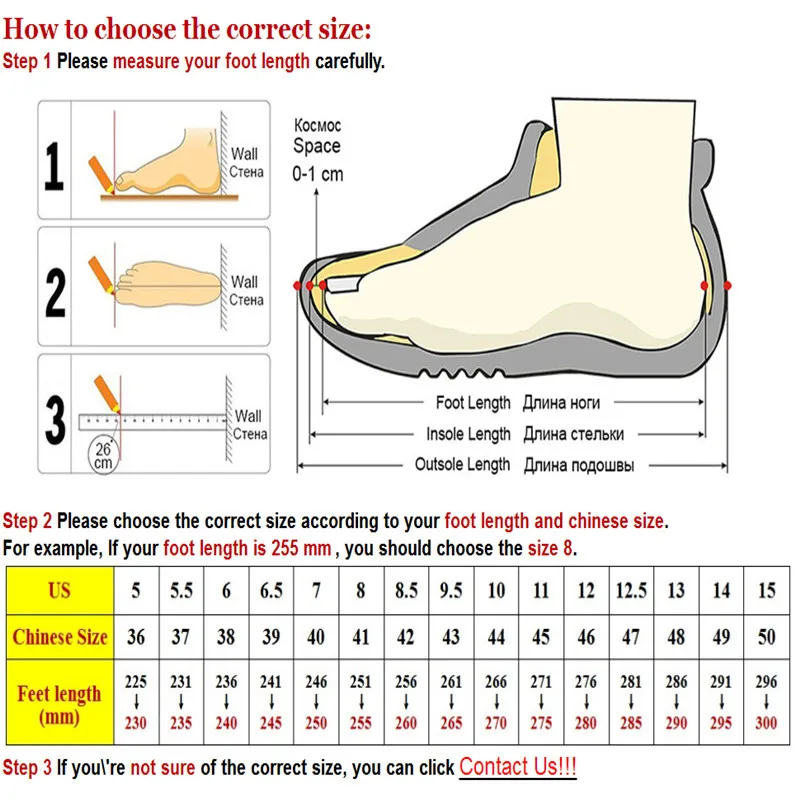 How to choose the correct size:
Step 1 Please measure your foot length carefully.

1 Wall Стена
2 Wall Стена
3 Wall Стена 26 cm

Космос Space 0-1 cm

Foot Length Длина ноги
Insole Length Длина стельки
Outsole Length Длина подошвы

Step 2 Please choose the correct size according to your foot length and chinese size.
For example, If your foot length is 255 mm , you should choose the size 8.

| US | 5 | 5.5 | 6 | 6.5 | 7 | 8 | 8.5 | 9.5 | 10 | 11 | 12 | 12.5 | 13 | 14 | 15 |
|---|---|---|---|---|---|---|---|---|---|---|---|---|---|---|---|
| Chinese Size | 36 | 37 | 38 | 39 | 40 | 41 | 42 | 43 | 44 | 45 | 46 | 47 | 48 | 49 | 50 |
| Feet length (mm) | 225 ↓ 230 | 231 ↓ 235 | 236 ↓ 240 | 241 ↓ 245 | 246 ↓ 250 | 251 ↓ 255 | 256 ↓ 260 | 261 ↓ 265 | 266 ↓ 270 | 271 ↓ 275 | 276 ↓ 280 | 281 ↓ 285 | 286 ↓ 290 | 291 ↓ 295 | 296 ↓ 300 |

Step 3 If you\'re not sure of the correct size, you can click Contact Us!!!