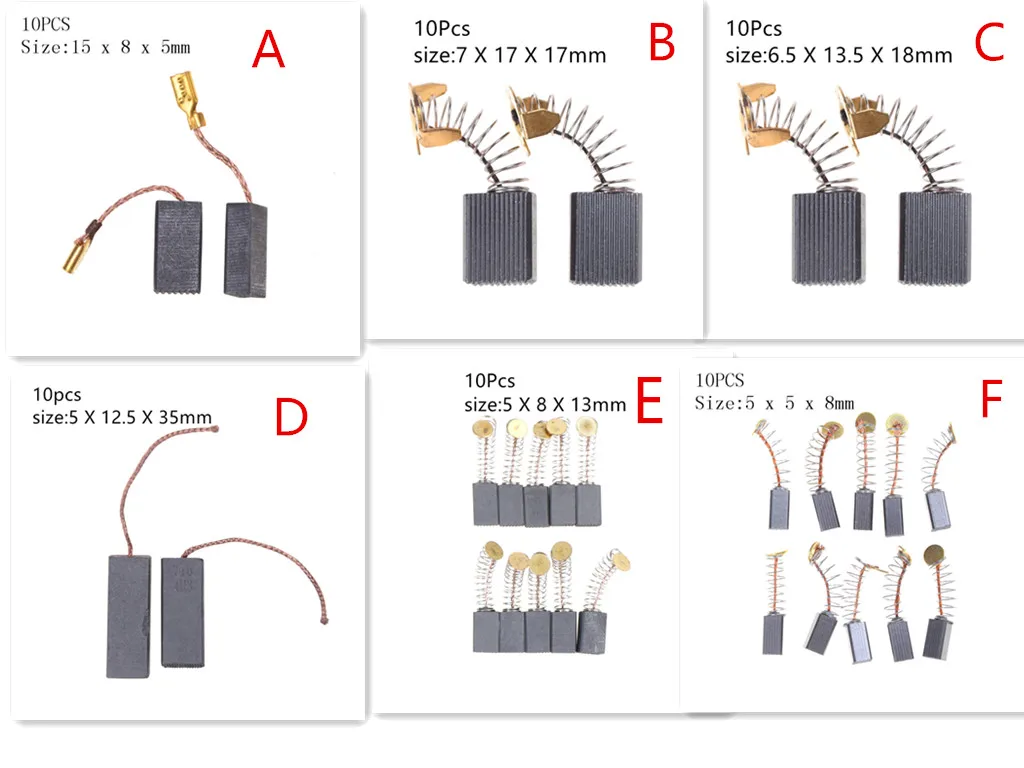 10PCS
Size:15 x 8 x 5mm

A

10Pcs
size:7 X 17 X 17mm

B

10Pcs
size:6.5 X 13.5 X 18mm

C

10pcs
size:5 X 12.5 X 35mm

D

10Pcs
size:5 X 8 X 13mm

E

10PCS
Size:5 x 5 x 8mm

F