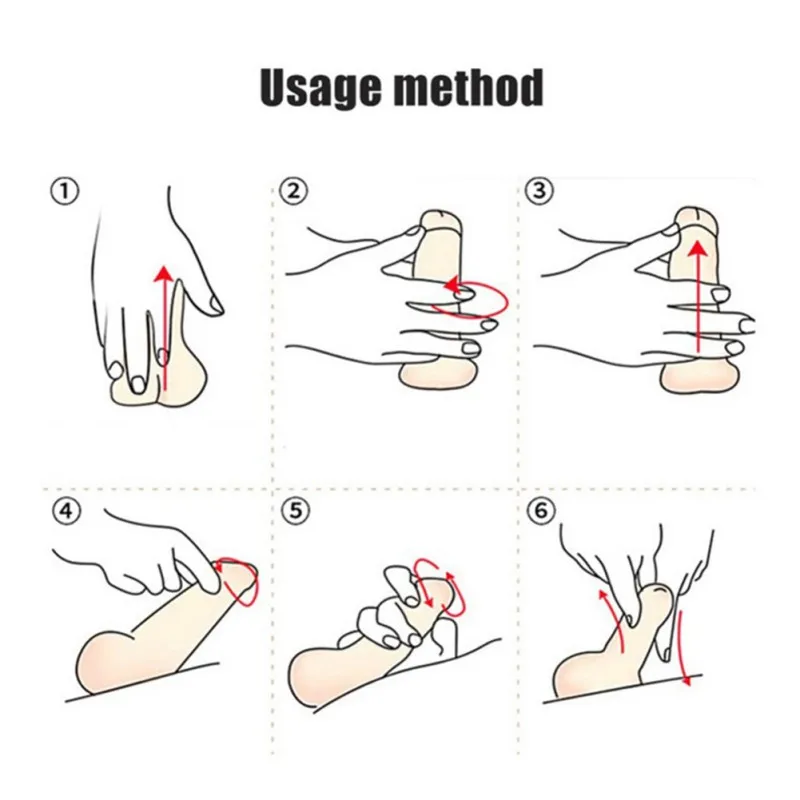 Usage method

①

②

③

④

⑤

⑥