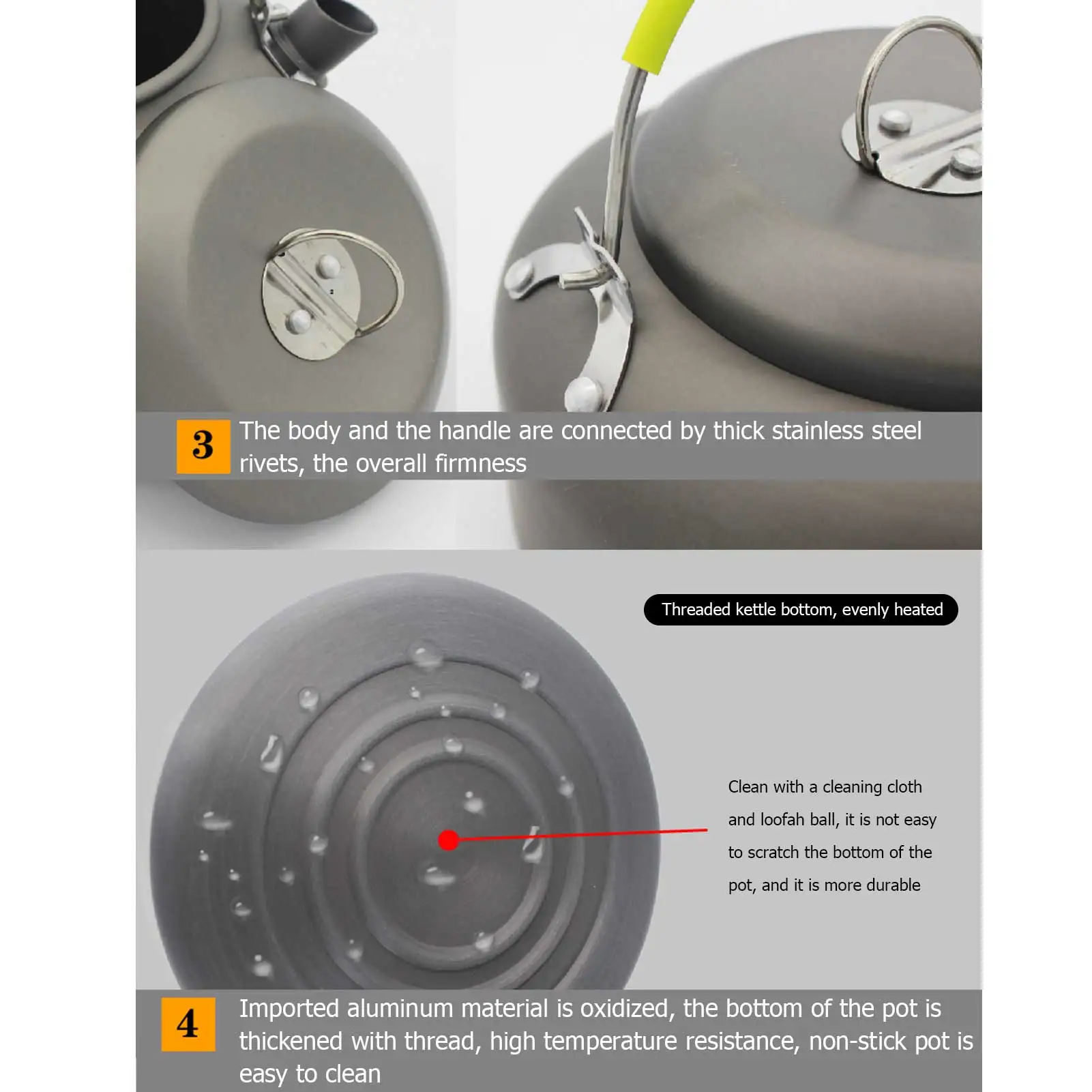 3

The body and the handle are connected by thick stainless steel rivets, the overall firmness

Threaded kettle bottom, evenly heated

Clean with a cleaning cloth and loofah ball, it is not easy to scratch the bottom of the pot, and it is more durable

4

Imported aluminum material is oxidized, the bottom of the pot is thickened with thread, high temperature resistance, non-stick pot is easy to clean