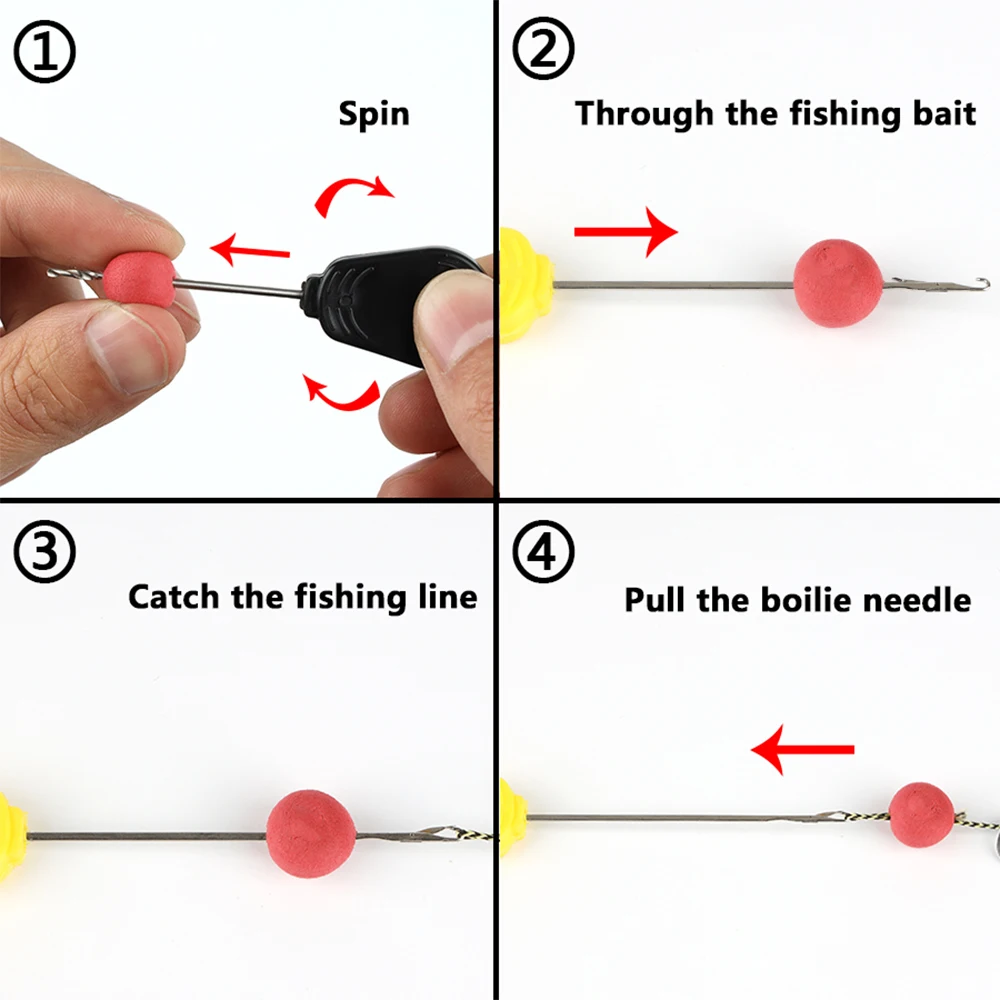 ①
Spin

②
Through the fishing bait

③
Catch the fishing line

④
Pull the boilie needle