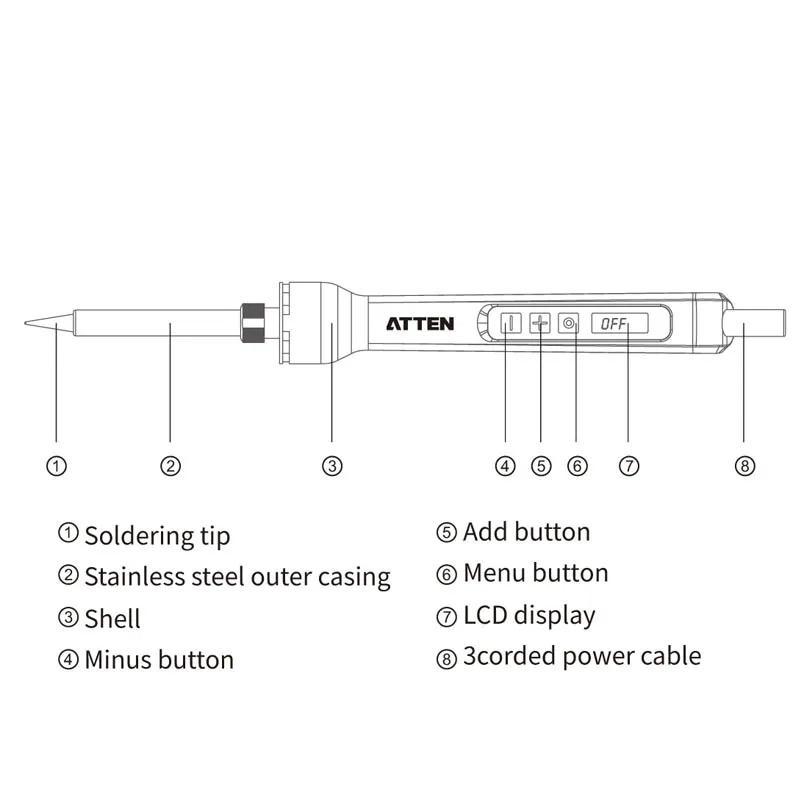 ATTEN

OFF

①
②
③
④
⑤
⑥
⑦
⑧

① Soldering tip
② Stainless steel outer casing
③ Shell
④ Minus button

⑤ Add button
⑥ Menu button
⑦ LCD display
⑧ 3corded power cable