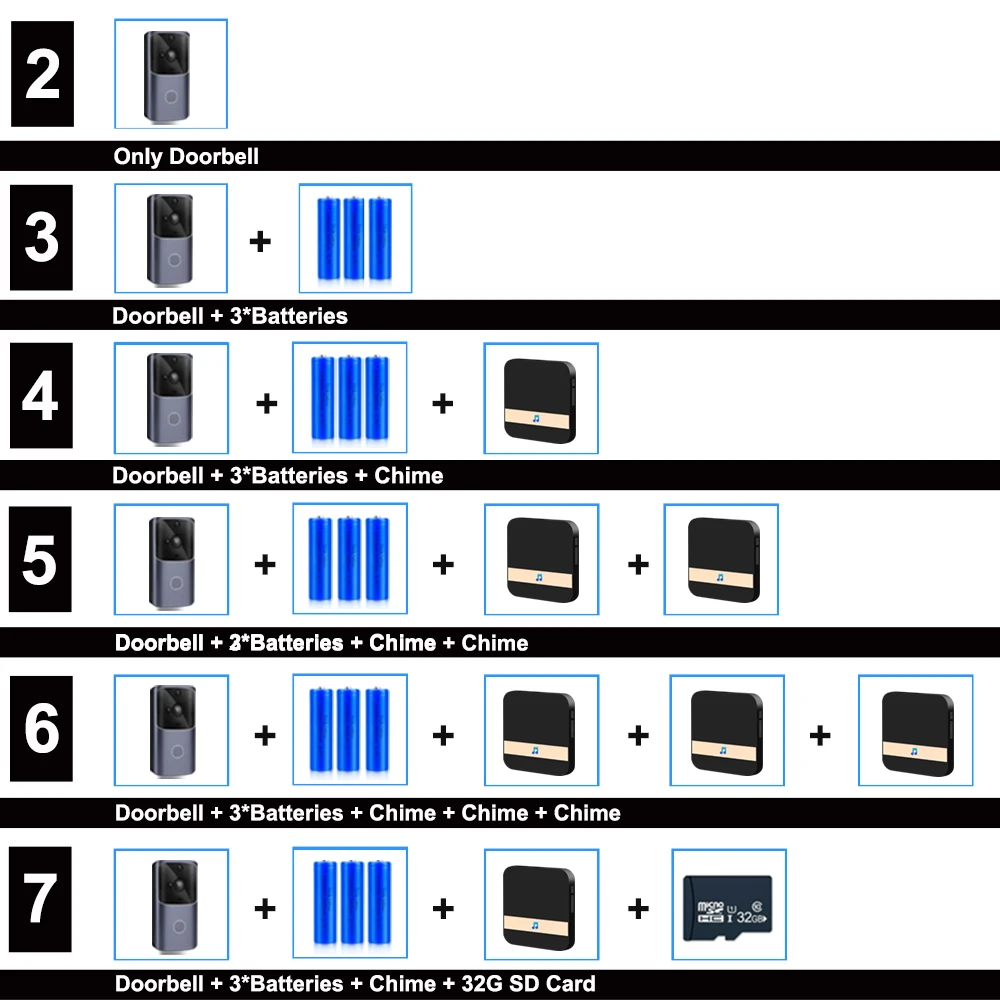 2

Only Doorbell

3

+

Doorbell + 3*Batteries

4

+ +

Doorbell + 3*Batteries + Chime

5

+ + +

Doorbell + 2*Batteries + Chime + Chime

6

+ + + +

Doorbell + 3*Batteries + Chime + Chime + Chime

7

+ + +

micro SD HC I 32GB

Doorbell + 3*Batteries + Chime + 32G SD Card