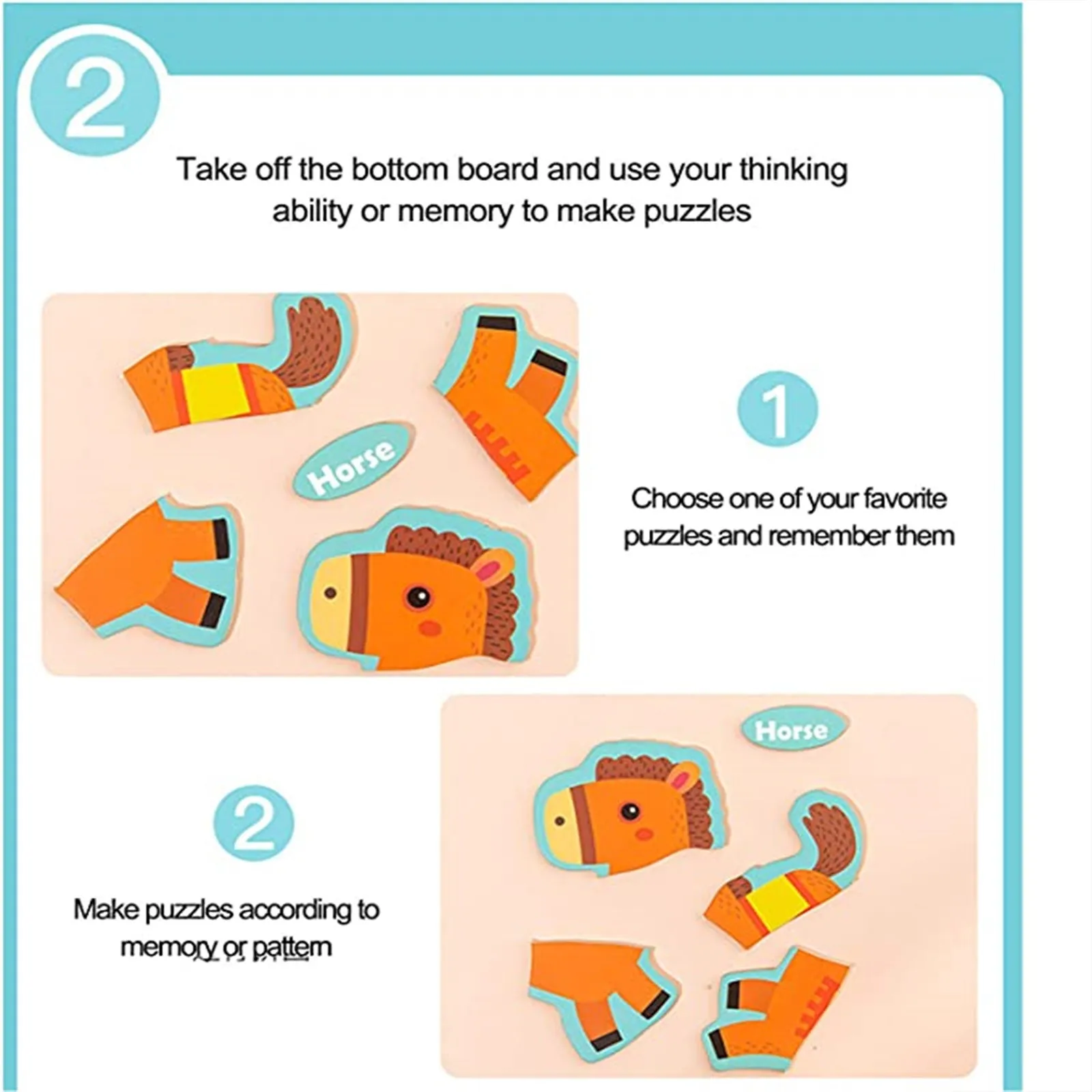 2

Take off the bottom board and use your thinking ability or memory to make puzzles

Horse

1

Choose one of your favorite puzzles and remember them

Horse

2

Make puzzles according to memory or pattern