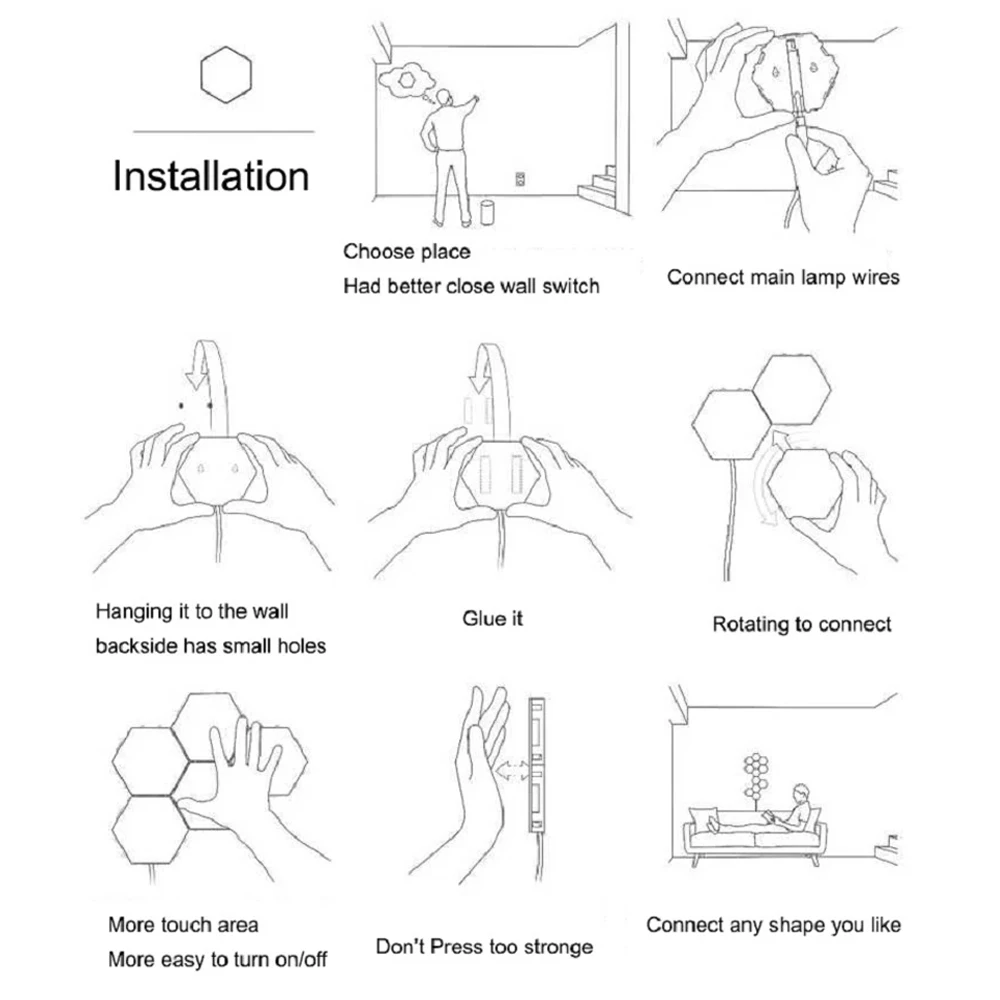 Installation

Choose place
Had better close wall switch

Connect main lamp wires

Hanging it to the wall
backside has small holes

Glue it

Rotating to connect

More touch area
More easy to turn on/off

Don't Press too stronge

Connect any shape you like