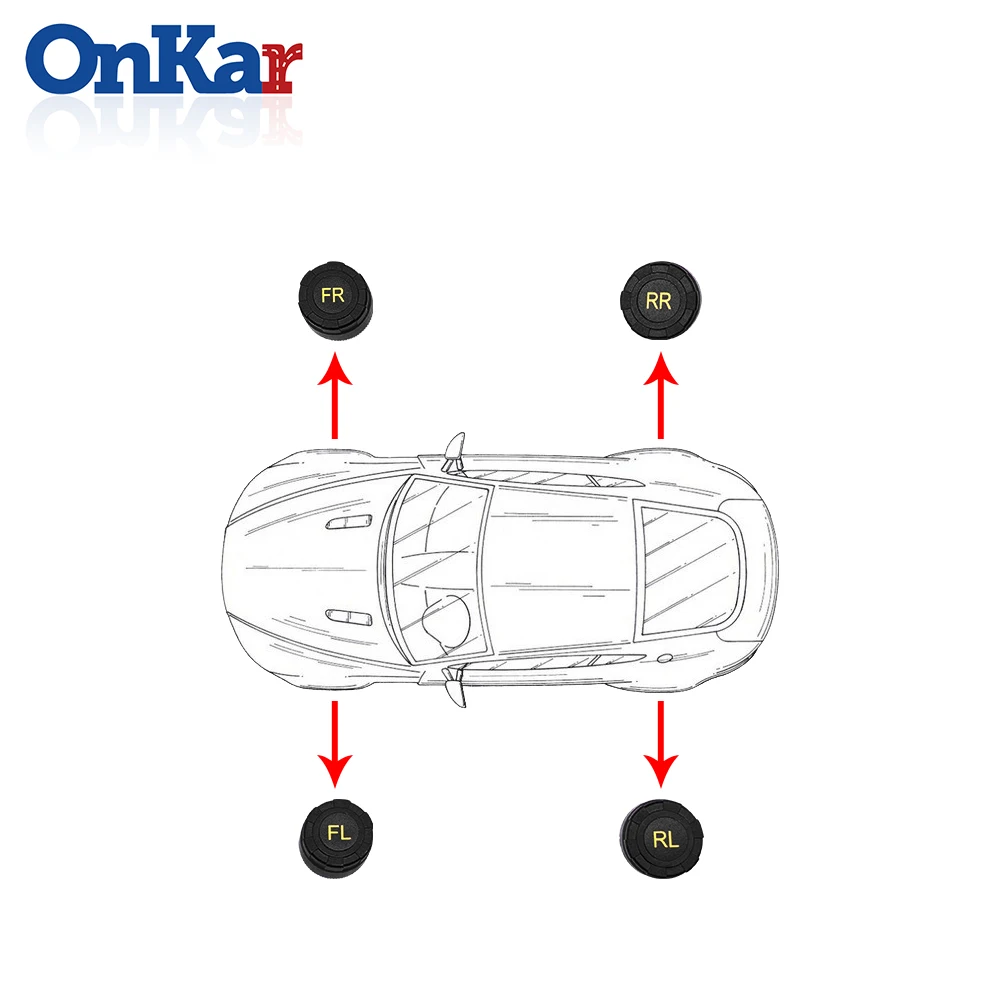 ONKar

FR

RR

FL

RL