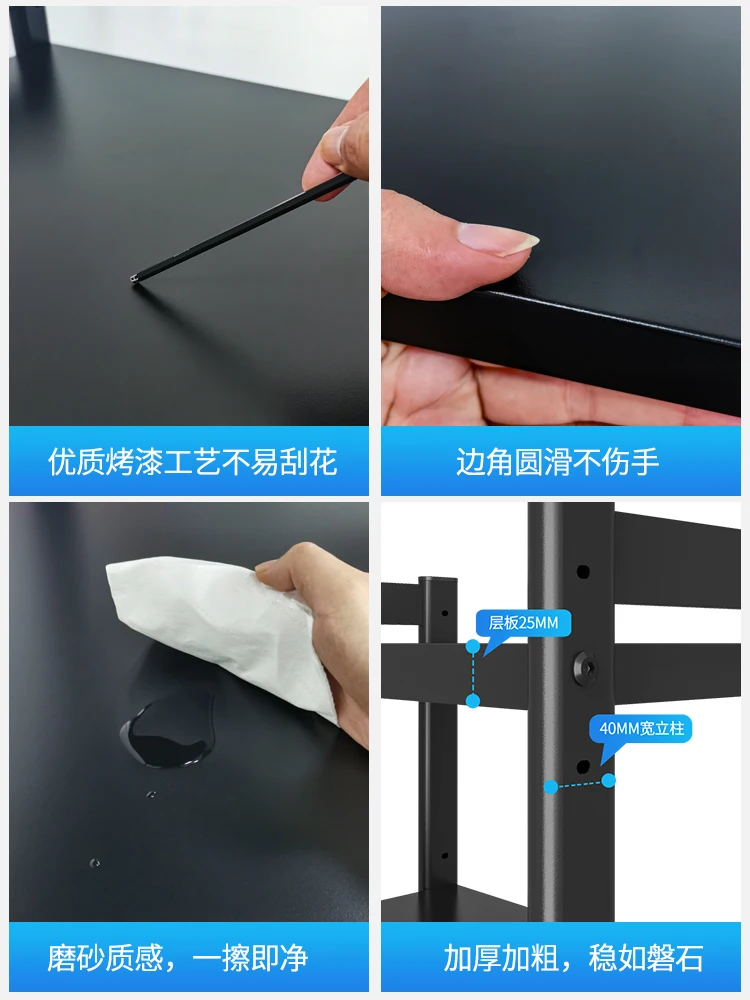 优质烤漆工艺不易刮花

边角圆滑不伤手

层板25MM

40MM宽立柱

磨砂质感，一擦即净

加厚加粗，稳如磐石