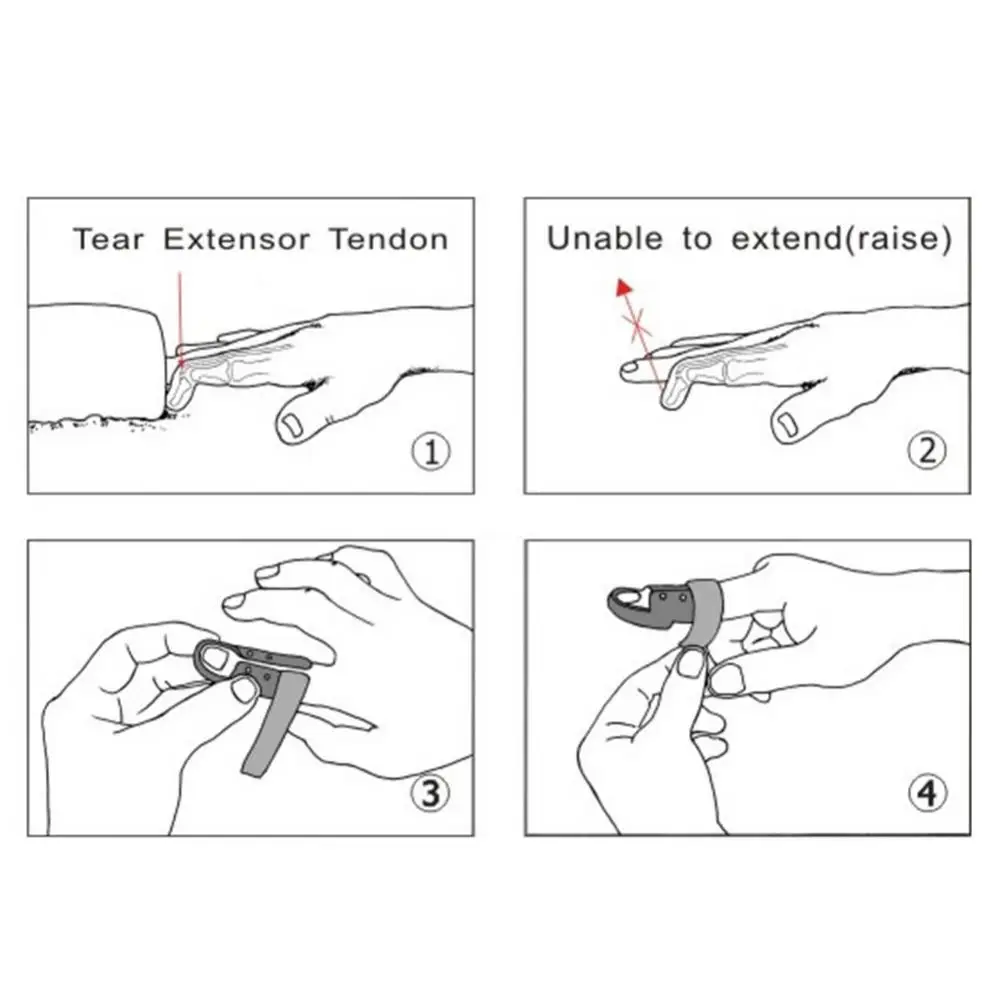 Tear Extensor Tendon

①

Unable to extend(raise)

②

③

④