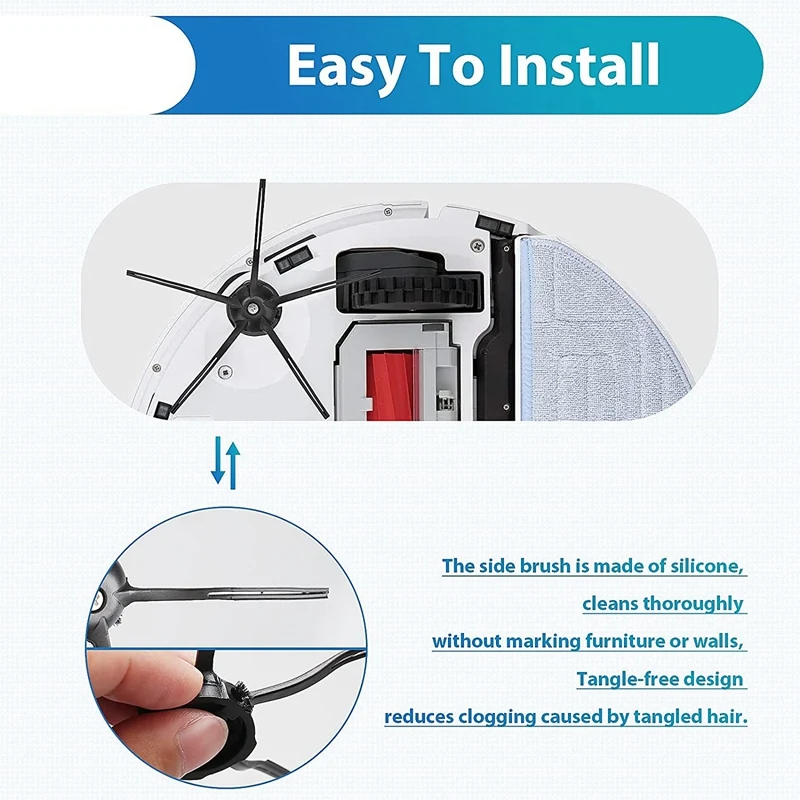 Easy To Install

The side brush is made of silicone,
cleans thoroughly
without marking furniture or walls,
Tangle-free design
reduces clogging caused by tangled hair.