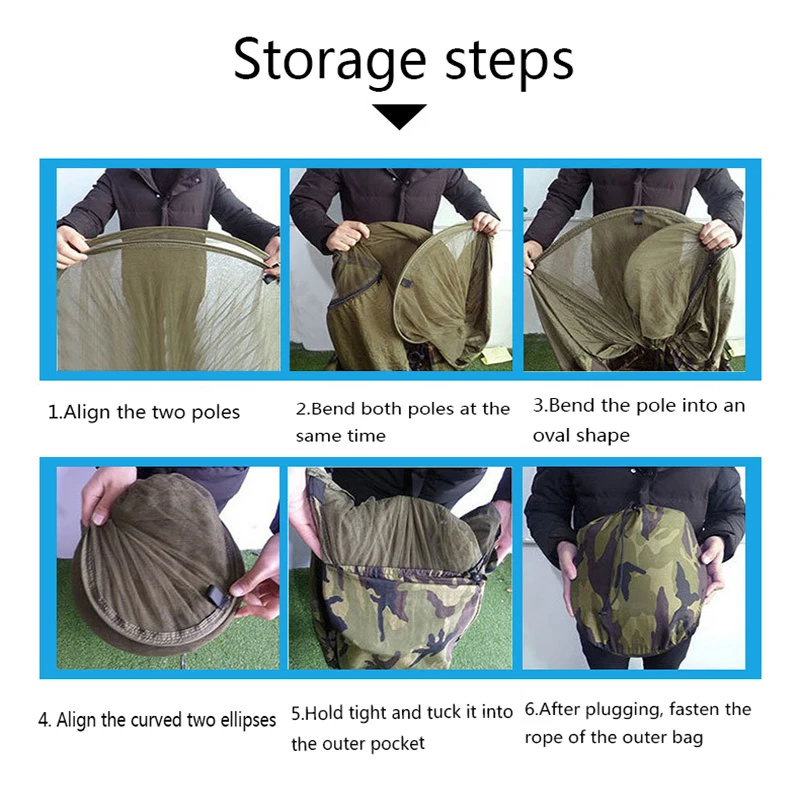 Storage steps

1.Align the two poles

2.Bend both poles at the same time

3.Bend the pole into an oval shape

4. Align the curved two ellipses

5.Hold tight and tuck it into the outer pocket

6.After plugging, fasten the rope of the outer bag