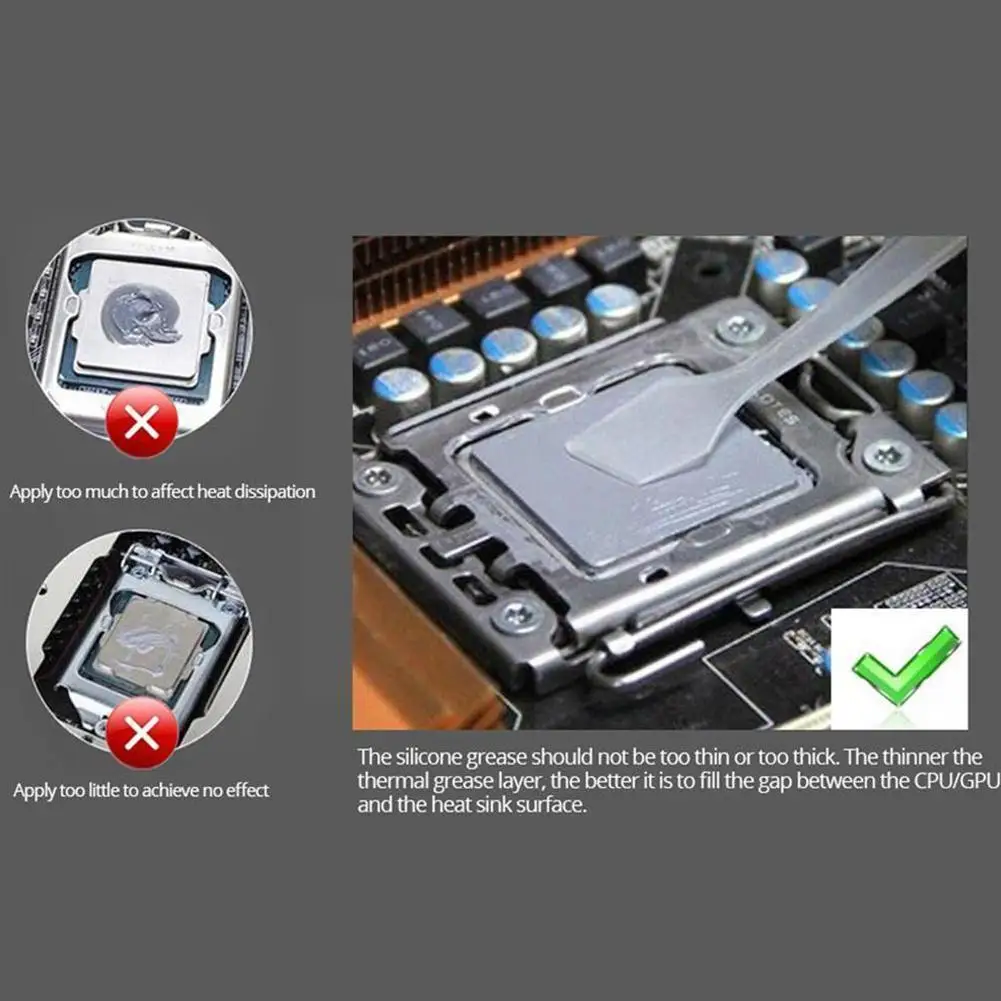 Apply too much to affect heat dissipation

Apply too little to achieve no effect

The silicone grease should not be too thin or too thick. The thinner the thermal grease layer, the better it is to fill the gap between the CPU/GPU and the heat sink surface.