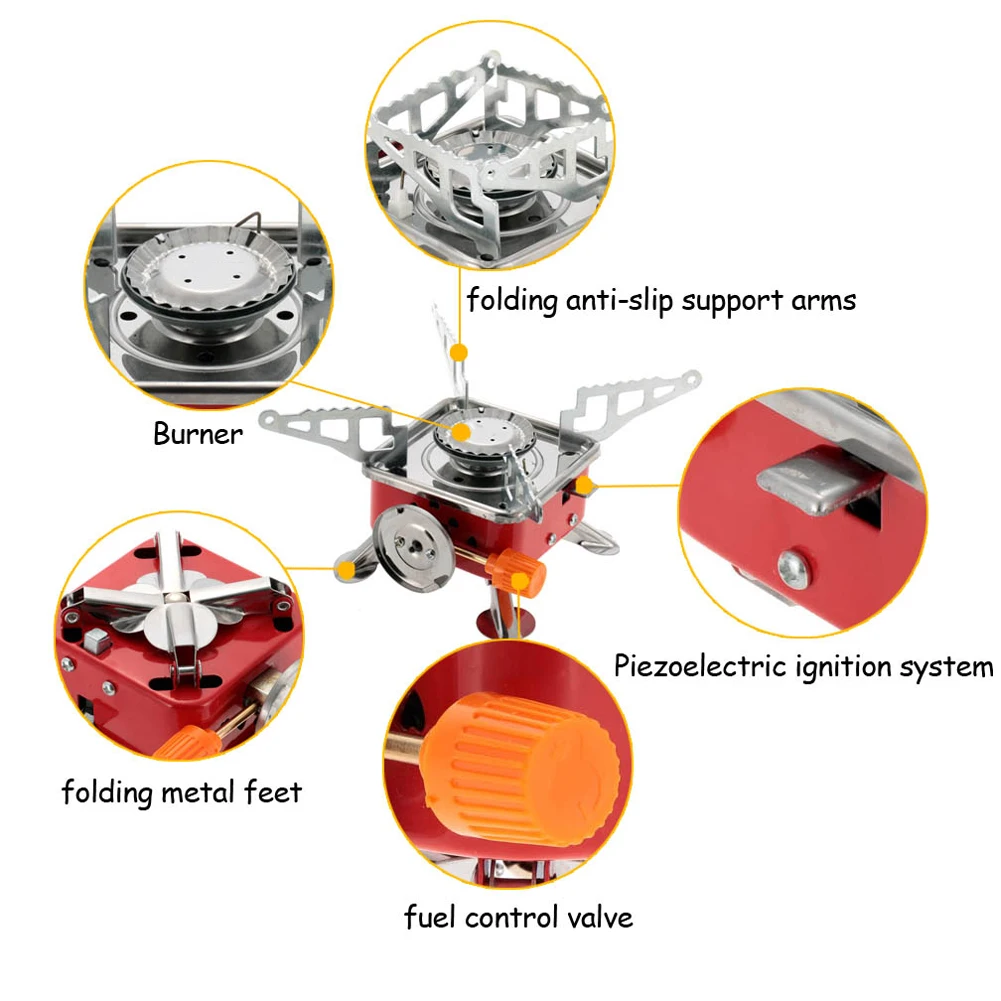 folding anti-slip support arms

Burner

Piezoelectric ignition system

folding metal feet

fuel control valve