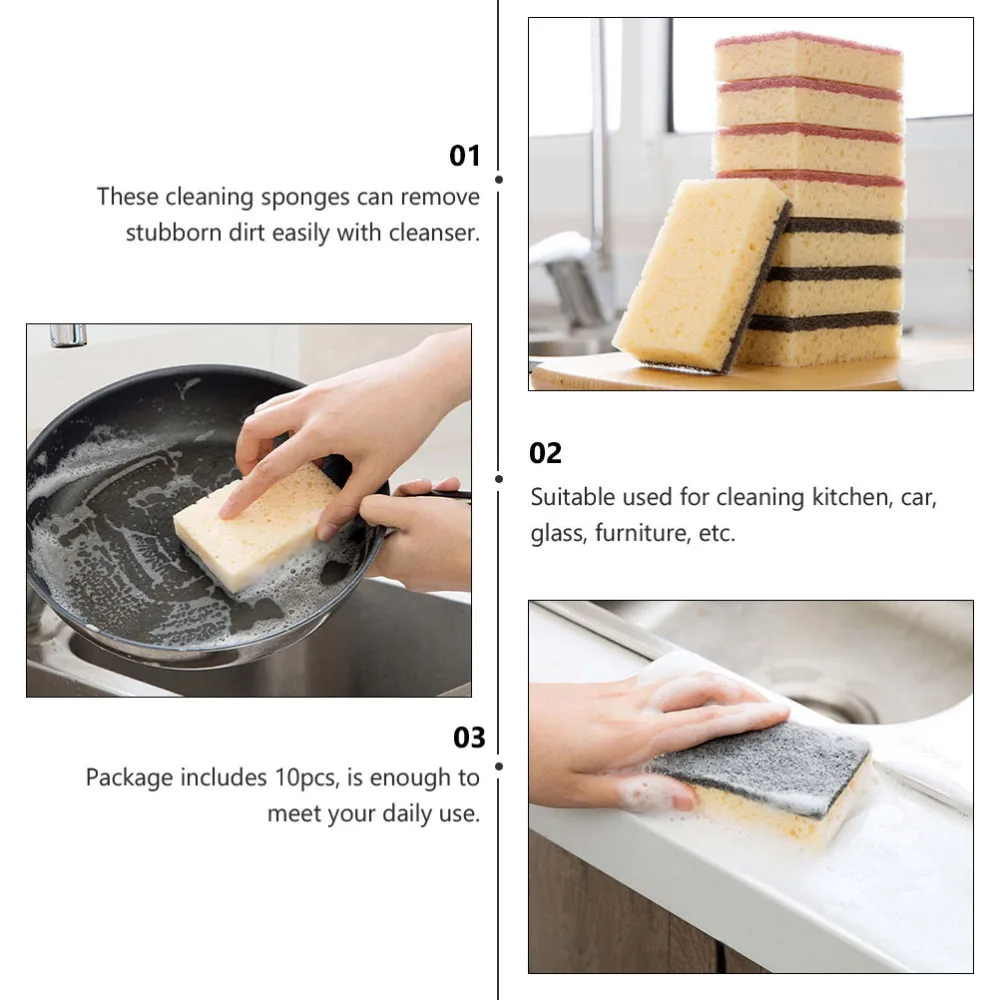 01
These cleaning sponges can remove stubborn dirt easily with cleanser.

02
Suitable used for cleaning kitchen, car, glass, furniture, etc.

03
Package includes 10pcs, is enough to meet your daily use.