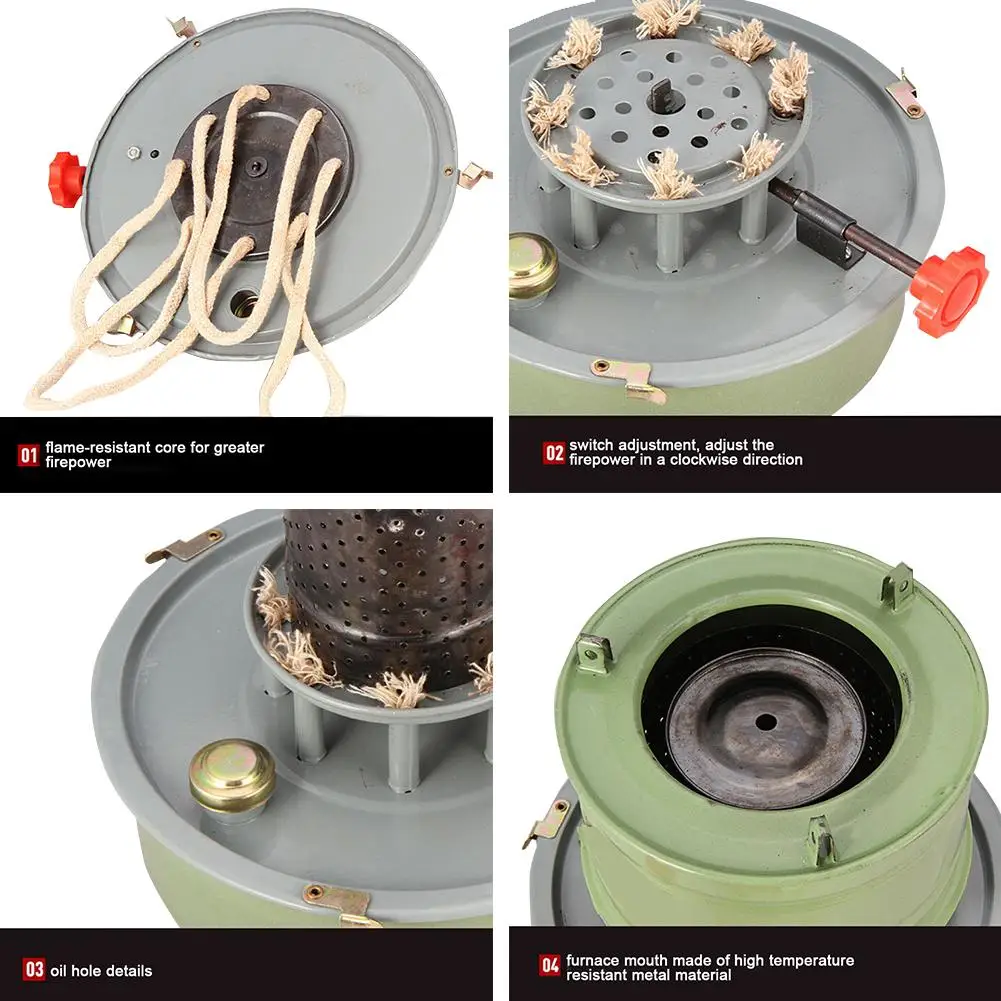 01 flame-resistant core for greater firepower

02 switch adjustment, adjust the firepower in a clockwise direction

03 oil hole details

04 furnace mouth made of high temperature resistant metal material