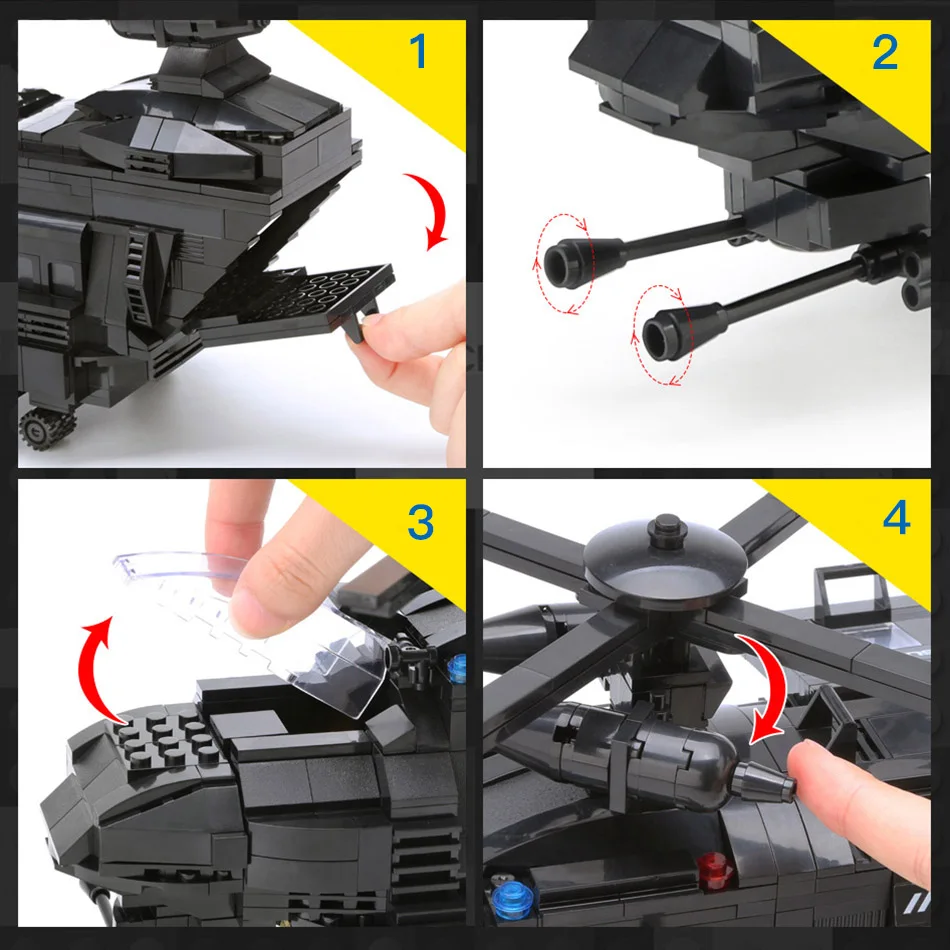 1

2

3

4