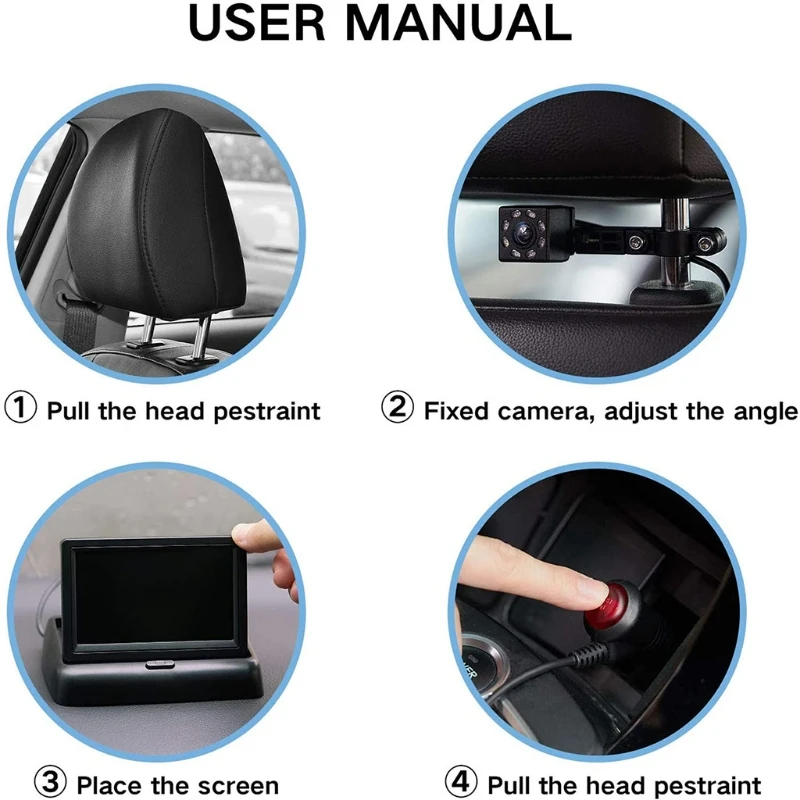 USER MANUAL

① Pull the head pestraint

② Fixed camera, adjust the angle

③ Place the screen

④ Pull the head pestraint