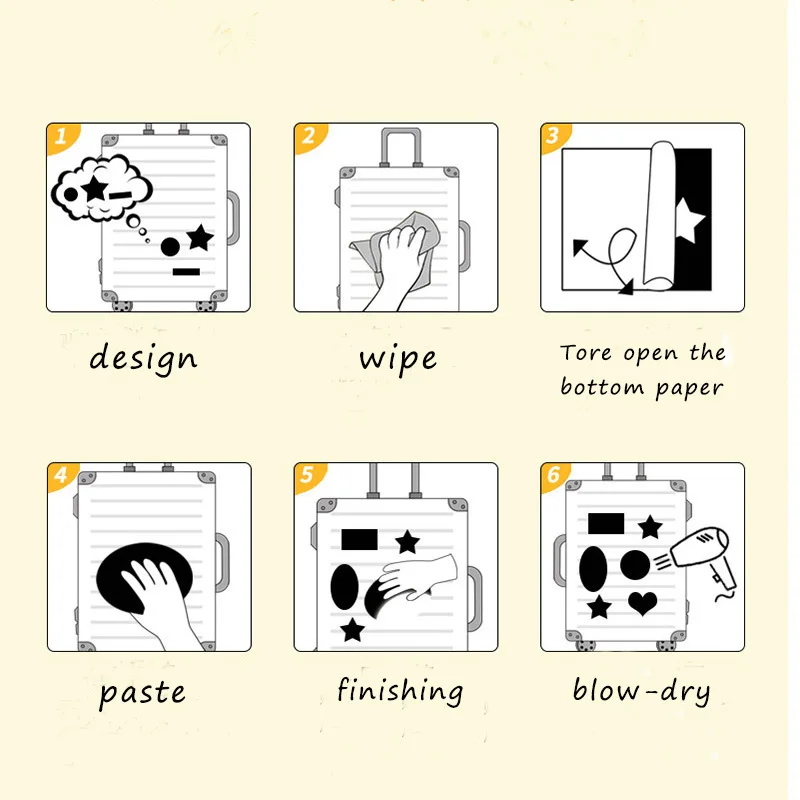 1

design

2

wipe

3

Tore open the bottom paper

4

paste

5

finishing

6

blow-dry