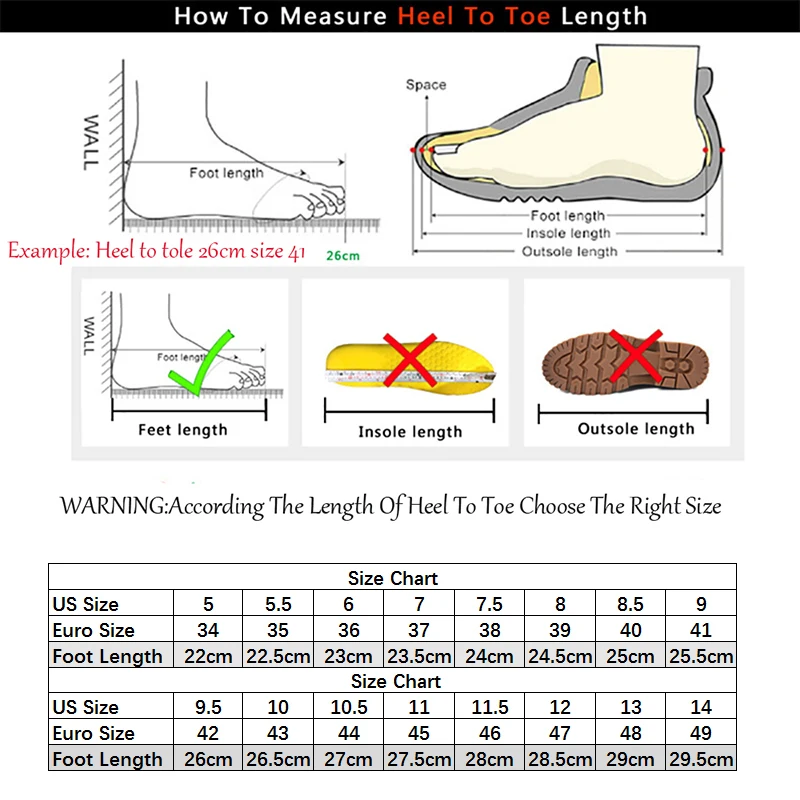 How To Measure Heel To Toe Length

WALL

Foot length

Example: Heel to tole 26cm size 41

26cm

Space

Foot length
Insole length
Outsole length

WALL

Foot length

Feet length

Insole length

Outsole length

WARNING:According The Length Of Heel To Toe Choose The Right Size

| Size Chart | | | | | | | | |
|---|---|---|---|---|---|---|---|---|
| US Size | 5 | 5.5 | 6 | 7 | 7.5 | 8 | 8.5 | 9 |
| Euro Size | 34 | 35 | 36 | 37 | 38 | 39 | 40 | 41 |
| Foot Length | 22cm | 22.5cm | 23cm | 23.5cm | 24cm | 24.5cm | 25cm | 25.5cm |

| Size Chart | | | | | | | | |
|---|---|---|---|---|---|---|---|---|
| US Size | 9.5 | 10 | 10.5 | 11 | 11.5 | 12 | 13 | 14 |
| Euro Size | 42 | 43 | 44 | 45 | 46 | 47 | 48 | 49 |
| Foot Length | 26cm | 26.5cm | 27cm | 27.5cm | 28cm | 28.5cm | 29cm | 29.5cm |