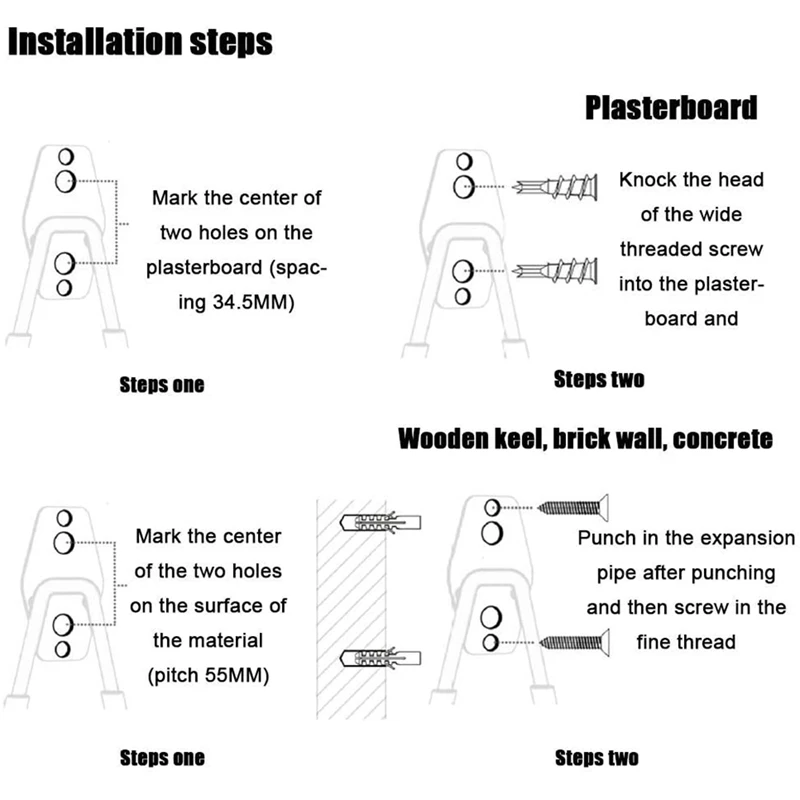 Installation steps

Plasterboard

Mark the center of two holes on the plasterboard (spacing 34.5MM)

Knock the head of the wide threaded screw into the plasterboard and

Steps one

Steps two

Wooden keel, brick wall, concrete

Mark the center of the two holes on the surface of the material (pitch 55MM)

Punch in the expansion pipe after punching and then screw in the fine thread

Steps one

Steps two