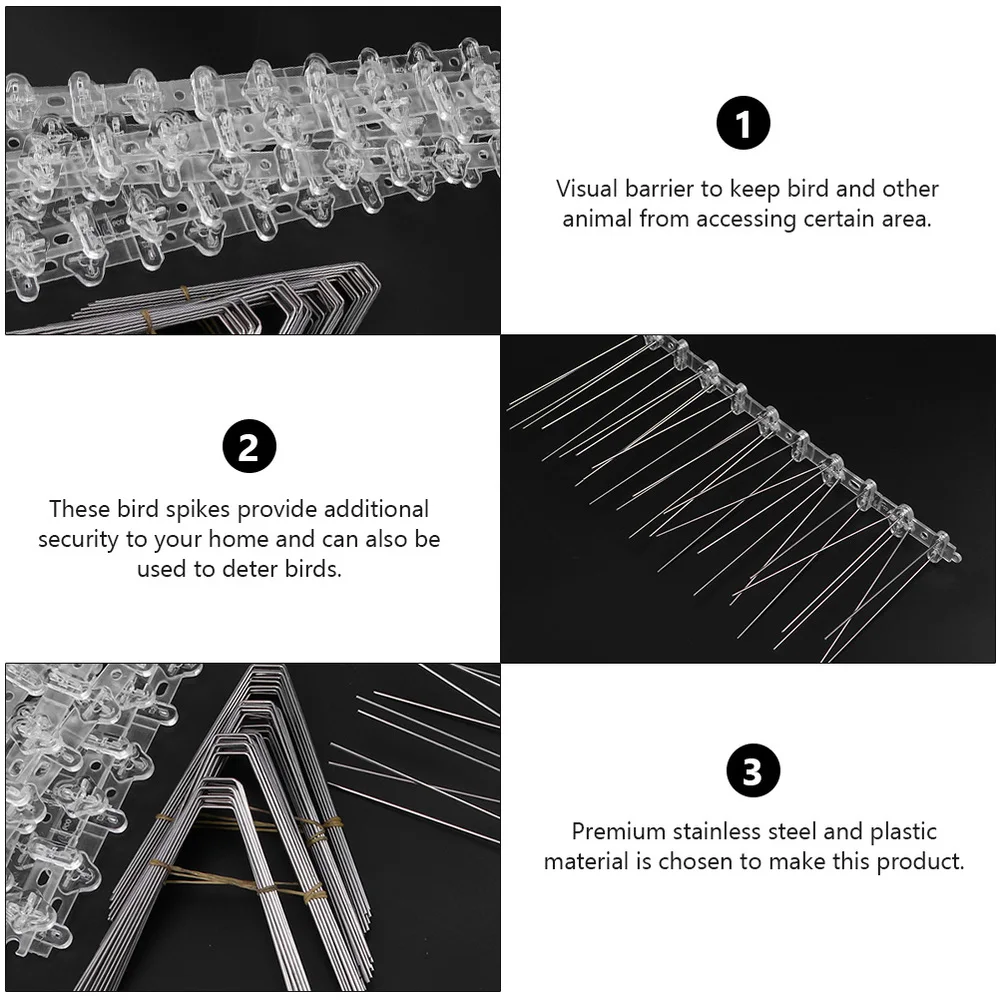 1

Visual barrier to keep bird and other animal from accessing certain area.

2

These bird spikes provide additional security to your home and can also be used to deter birds.

3

Premium stainless steel and plastic material is chosen to make this product.