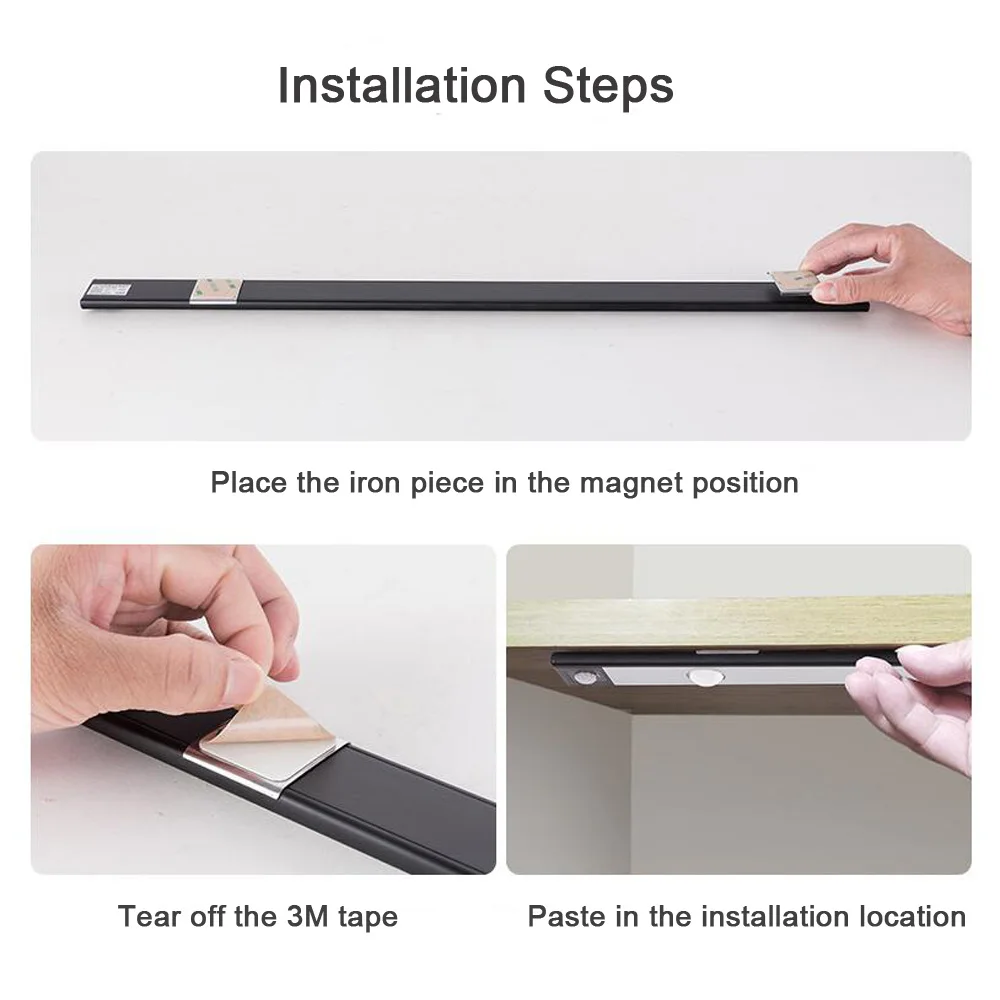 Installation Steps

Place the iron piece in the magnet position

Tear off the 3M tape

Paste in the installation location