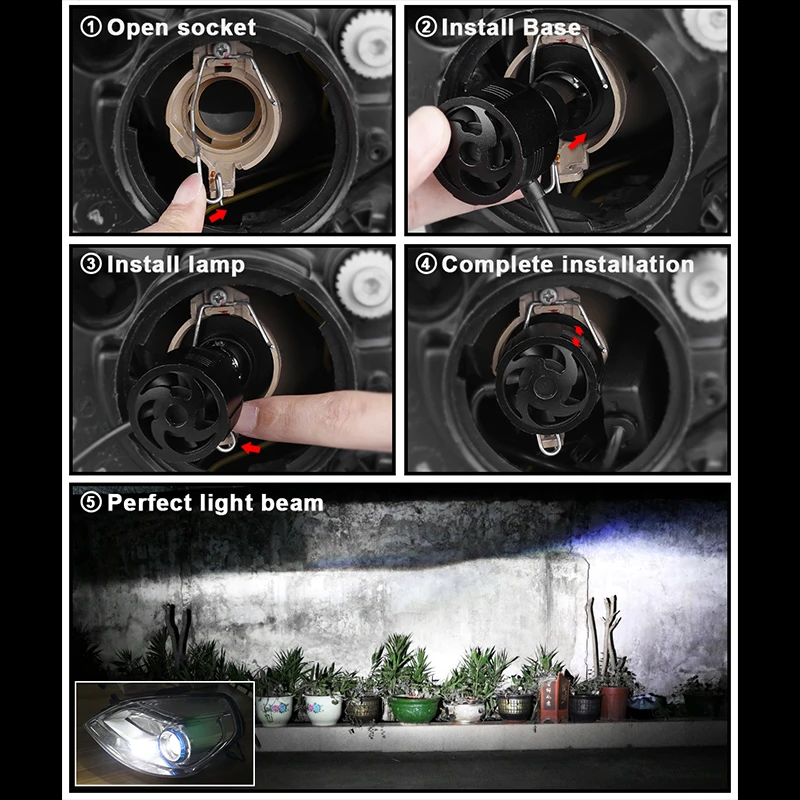 ① Open socket

② Install Base

③ Install lamp

④ Complete installation

⑤ Perfect light beam