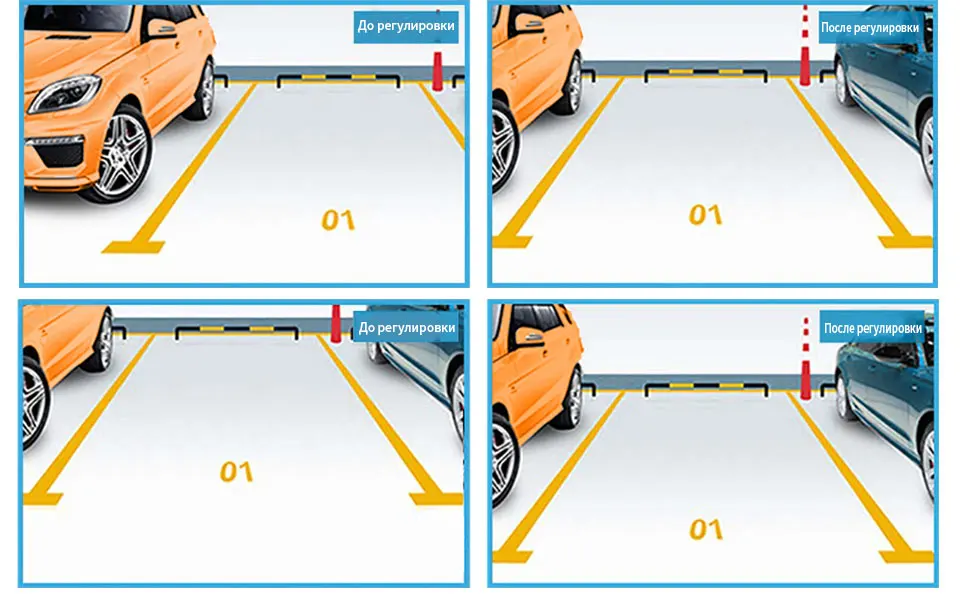 До регулировки

01

После регулировки

01

До регулировки

01

После регулировки

01