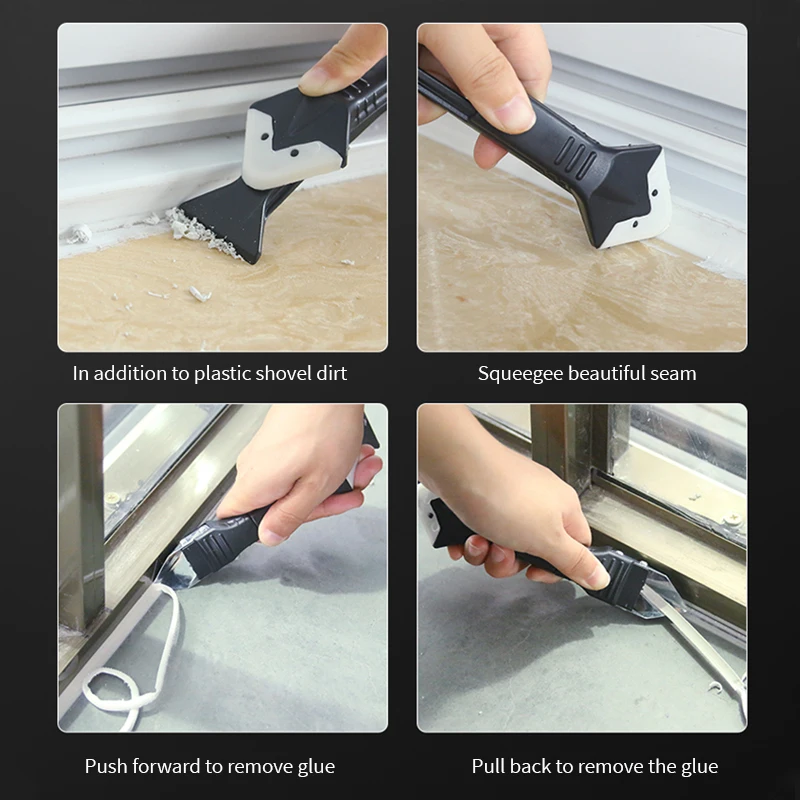 In addition to plastic shovel dirt

Squeegee beautiful seam

Push forward to remove glue

Pull back to remove the glue