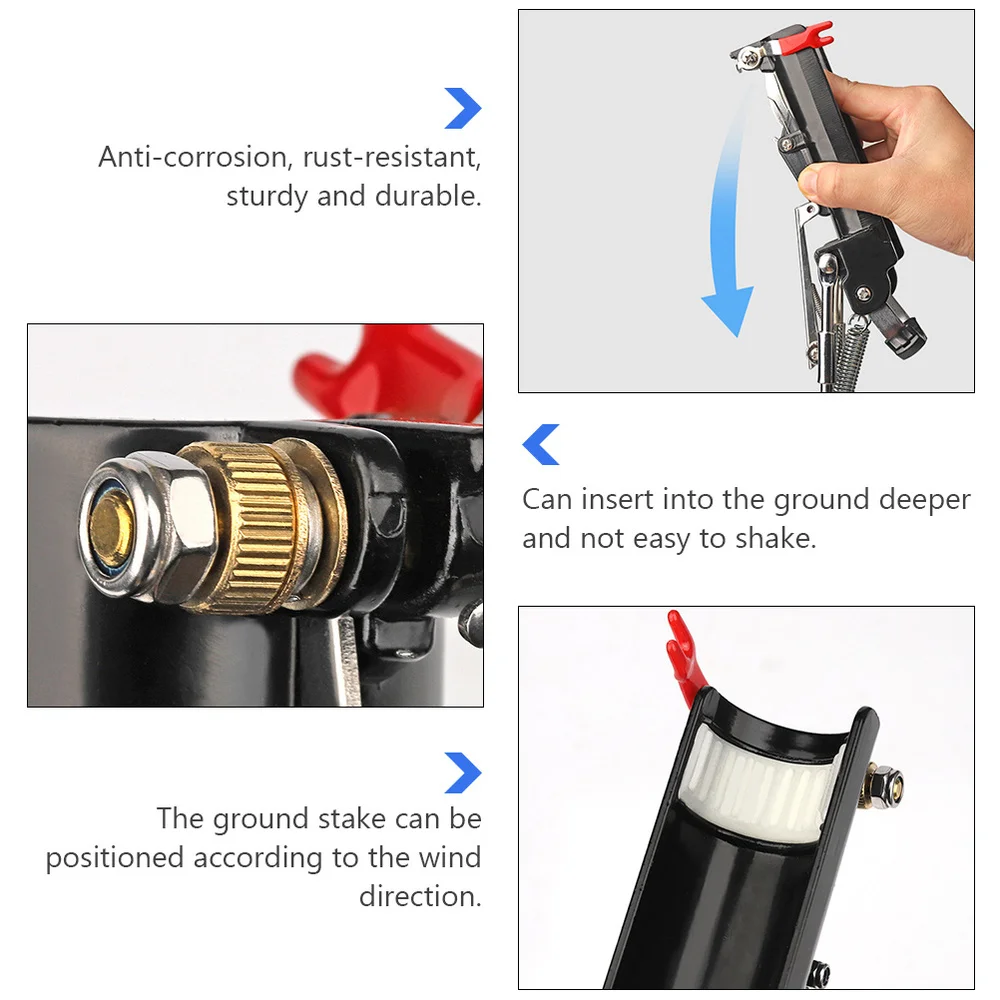 Anti-corrosion, rust-resistant, sturdy and durable.

Can insert into the ground deeper and not easy to shake.

The ground stake can be positioned according to the wind direction.