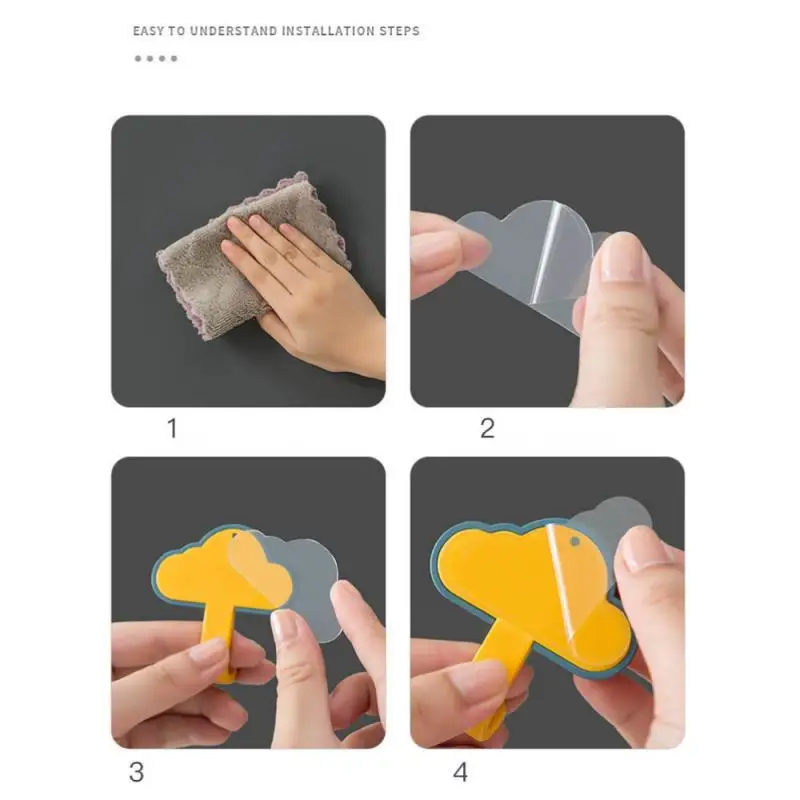 EASY TO UNDERSTAND INSTALLATION STEPS

1

2

3

4